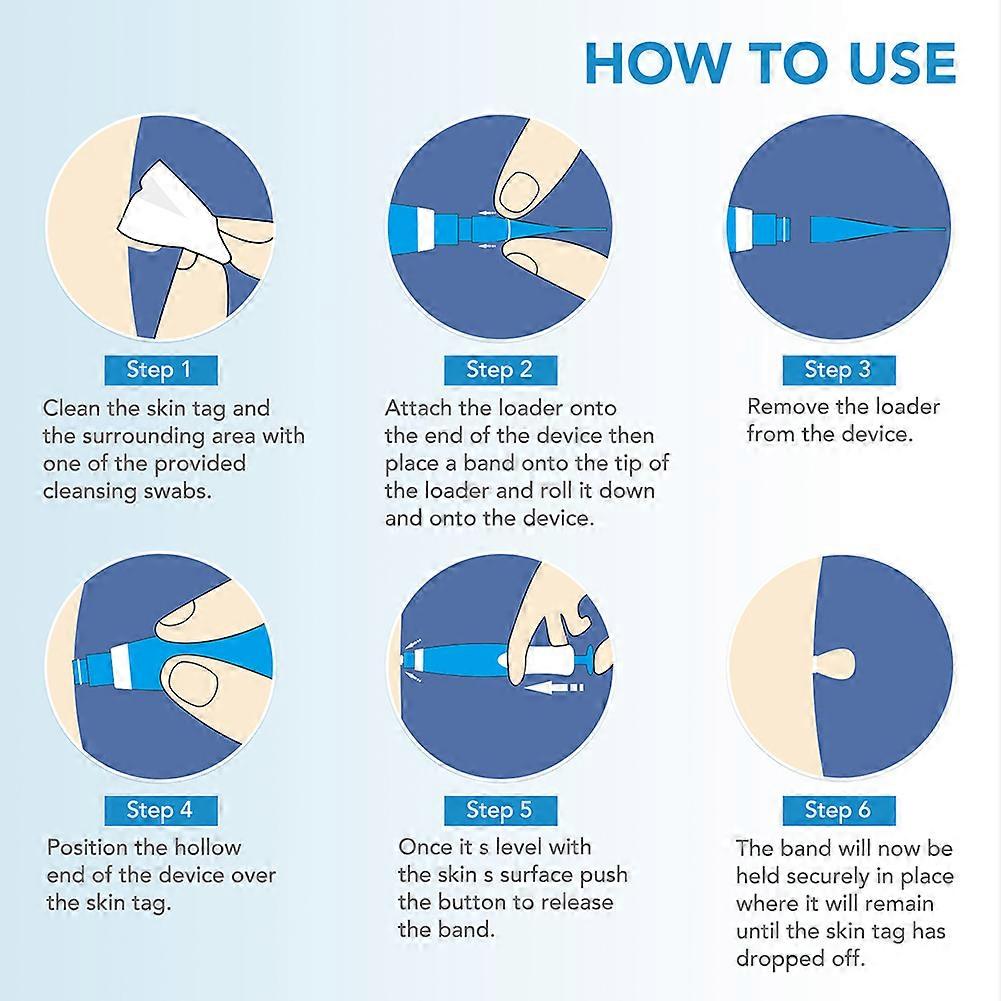 HOW TO USE

Step 1

Clean the skin tag and the surrounding area with one of the provided cleansing swabs.

Step 2

Attach the loader onto the end of the device then place a band onto the tip of the loader and roll it down and onto the device.

Step 3

Remove the loader from the device.

Step 4

Position the hollow end of the device over the skin tag.

Step 5

Once it s level with the skin s surface push the button to release the band.

Step 6

The band will now be held securely in place where it will remain until the skin tag has dropped off.