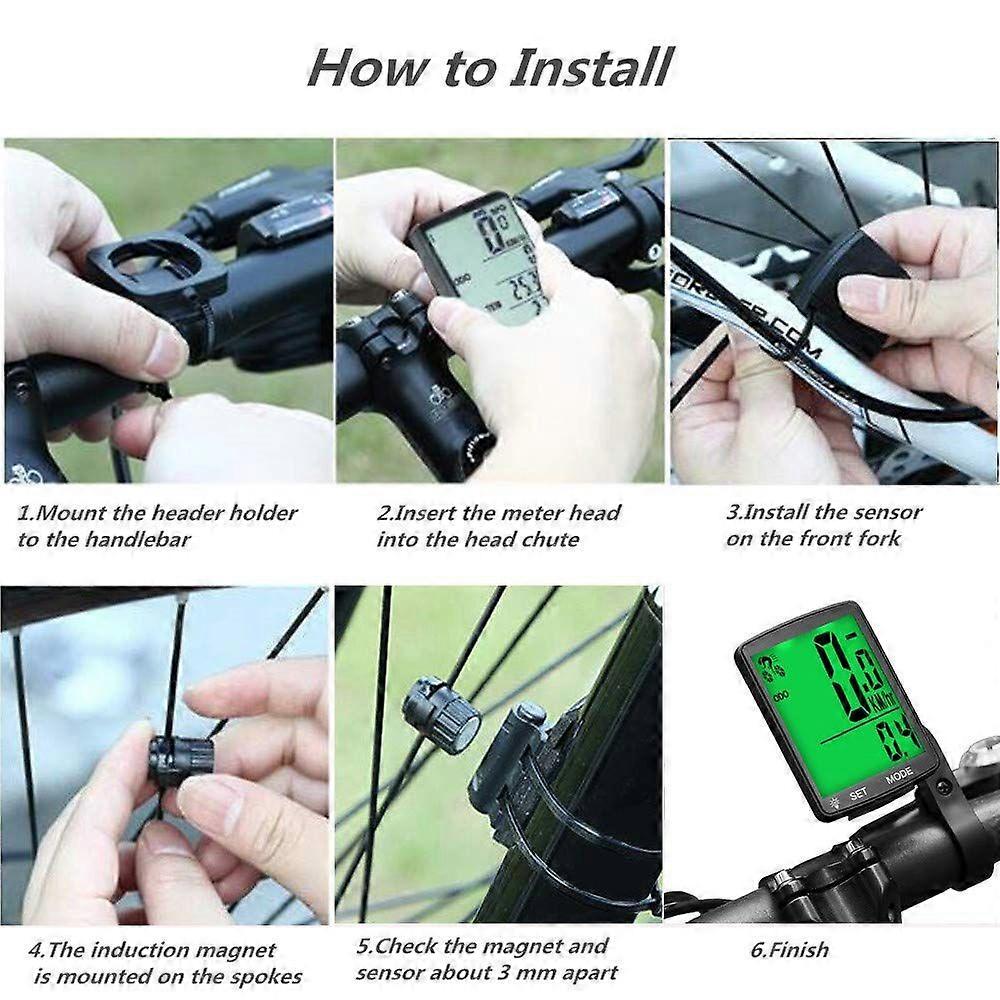 How to Install

1.Mount the header holder to the handlebar

2.Insert the meter head into the head chute

3.Install the sensor on the front fork

4.The induction magnet is mounted on the spokes

5.Check the magnet and sensor about 3 mm apart

6.Finish

SET MODE