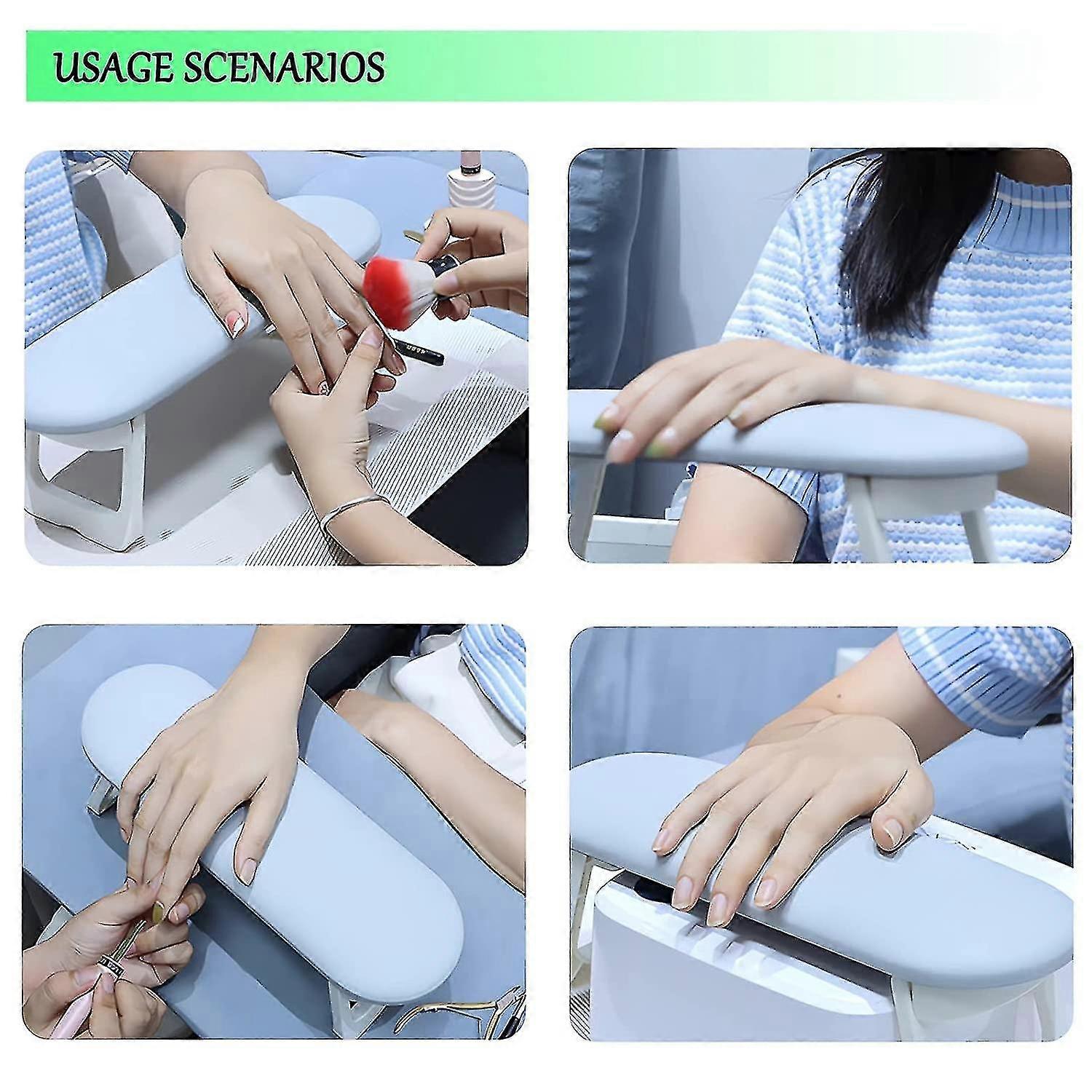 USAGE SCENARIOS