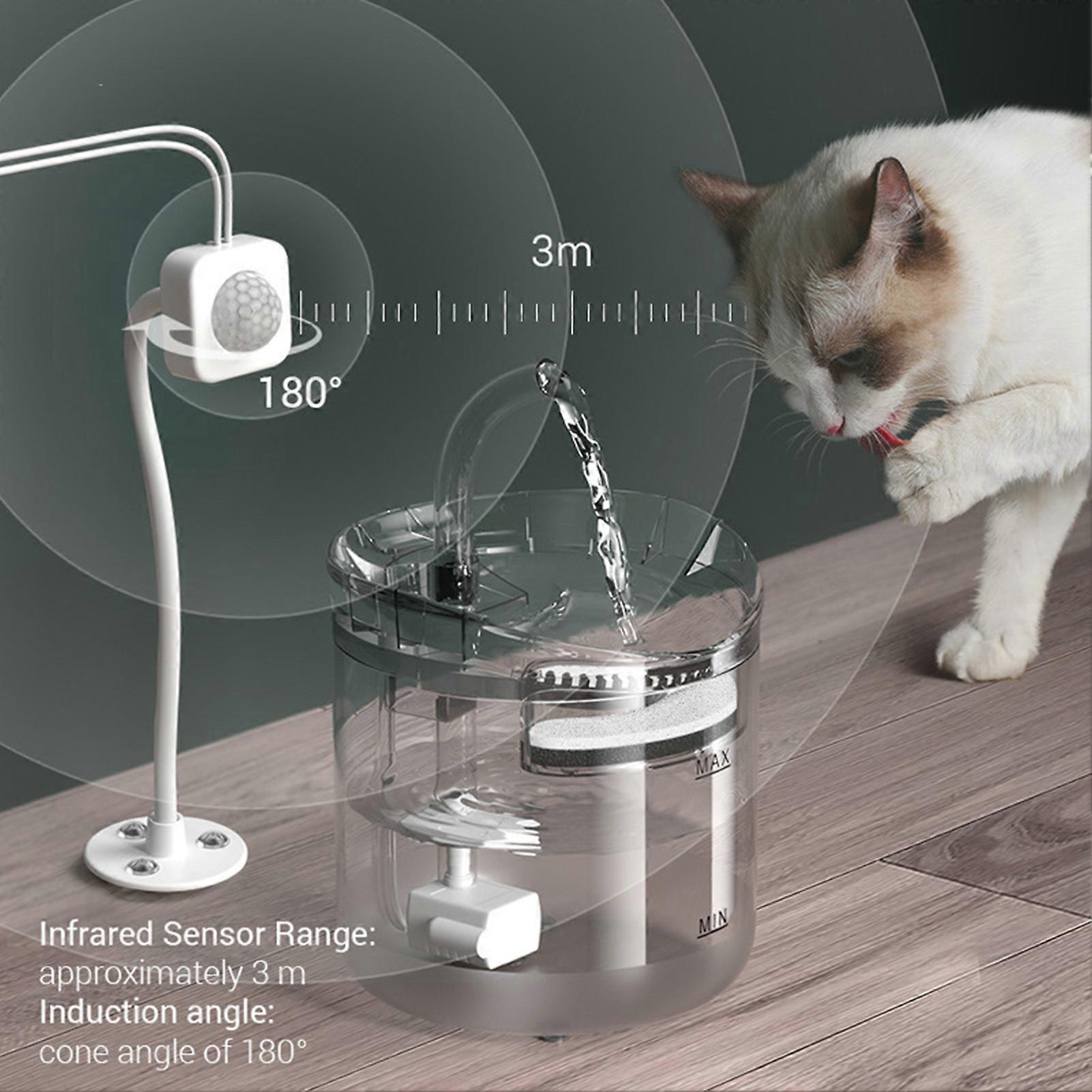 3m

180°

MAX

MIN

Infrared Sensor Range:
approximately 3 m
Induction angle:
cone angle of 180°