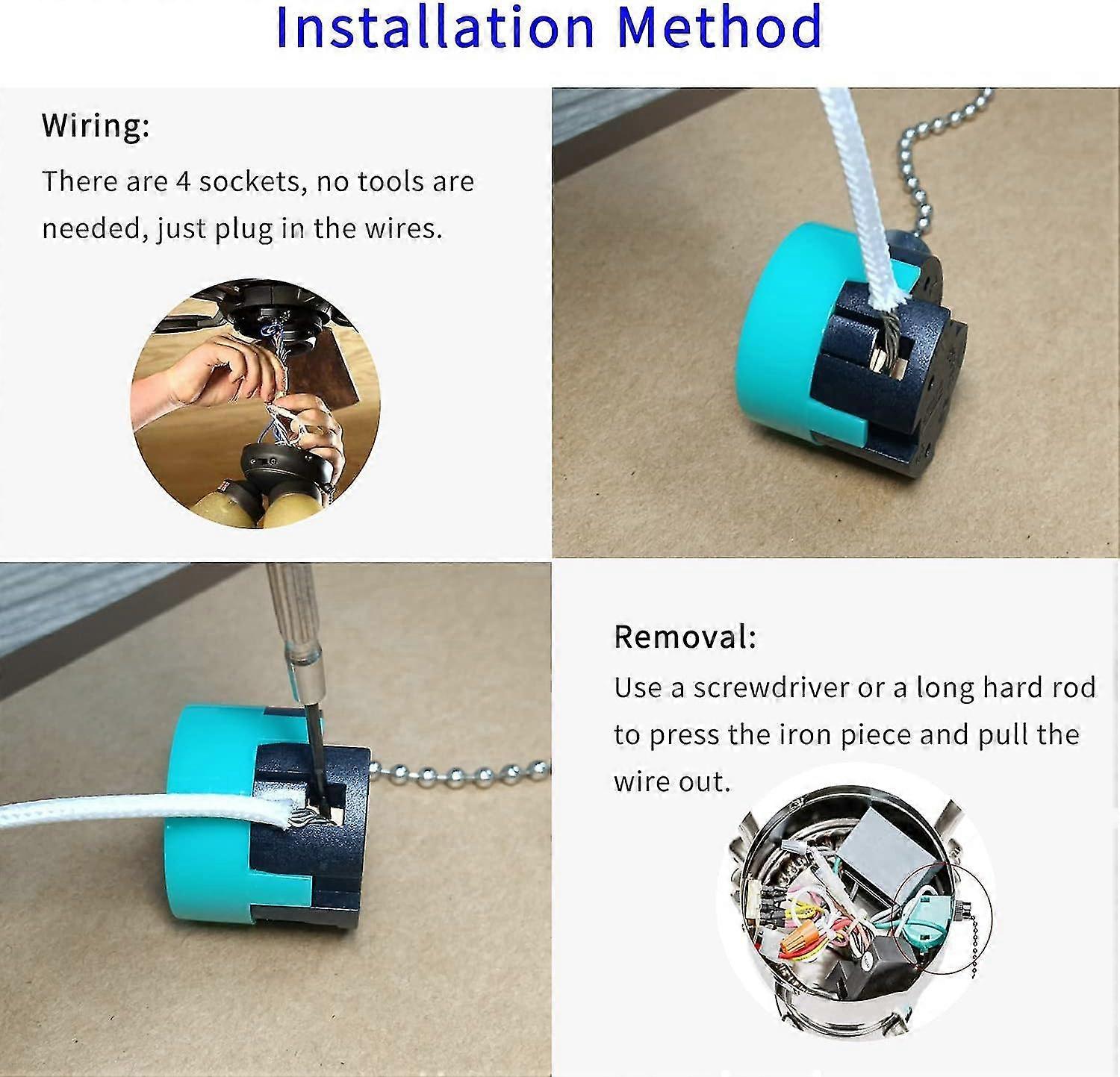 Installation Method

Wiring:

There are 4 sockets, no tools are needed, just plug in the wires.

Removal:

Use a screwdriver or a long hard rod to press the iron piece and pull the wire out.