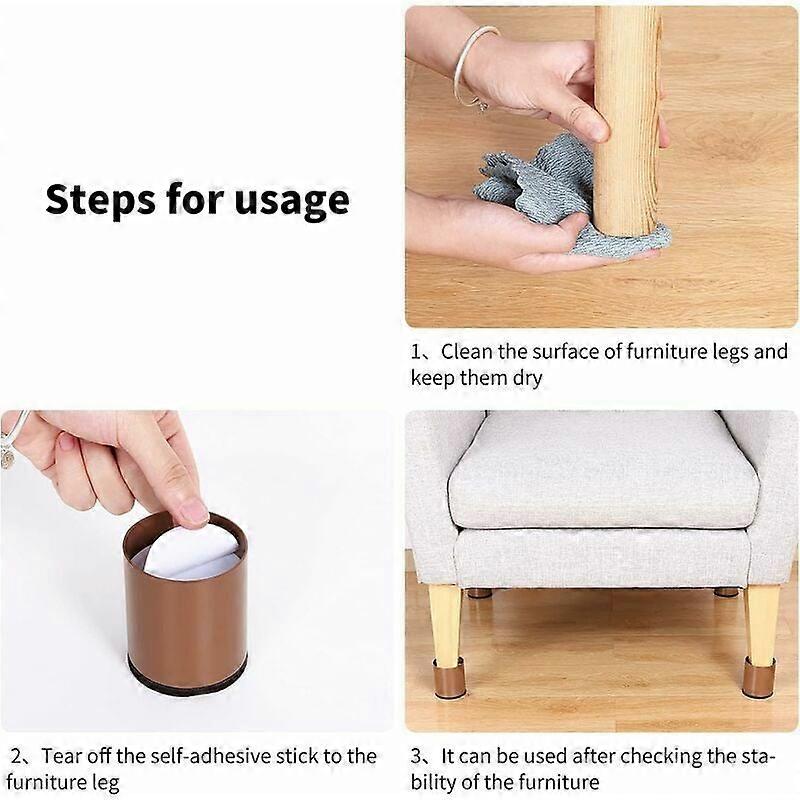 Steps for usage

1、Clean the surface of furniture legs and keep them dry

2、Tear off the self-adhesive stick to the furniture leg

3、It can be used after checking the stability of the furniture