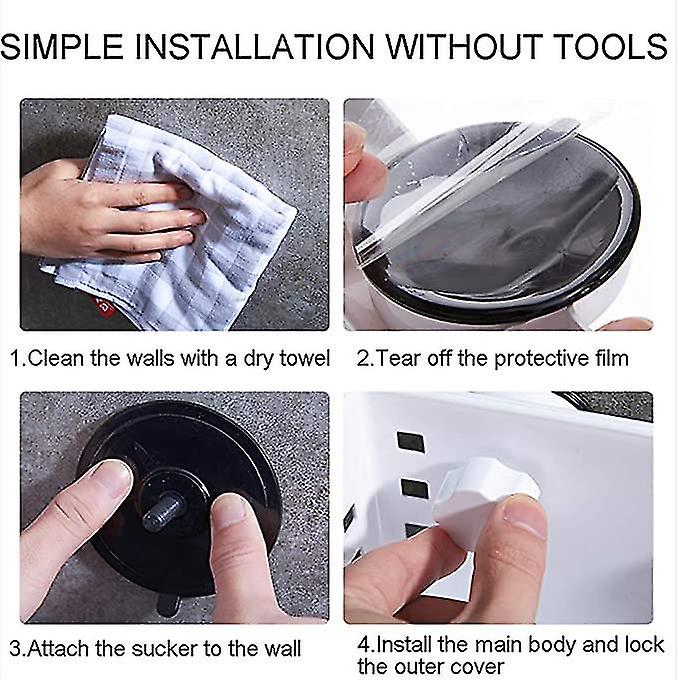 SIMPLE INSTALLATION WITHOUT TOOLS

1.Clean the walls with a dry towel

2.Tear off the protective film

3.Attach the sucker to the wall

4.Install the main body and lock the outer cover