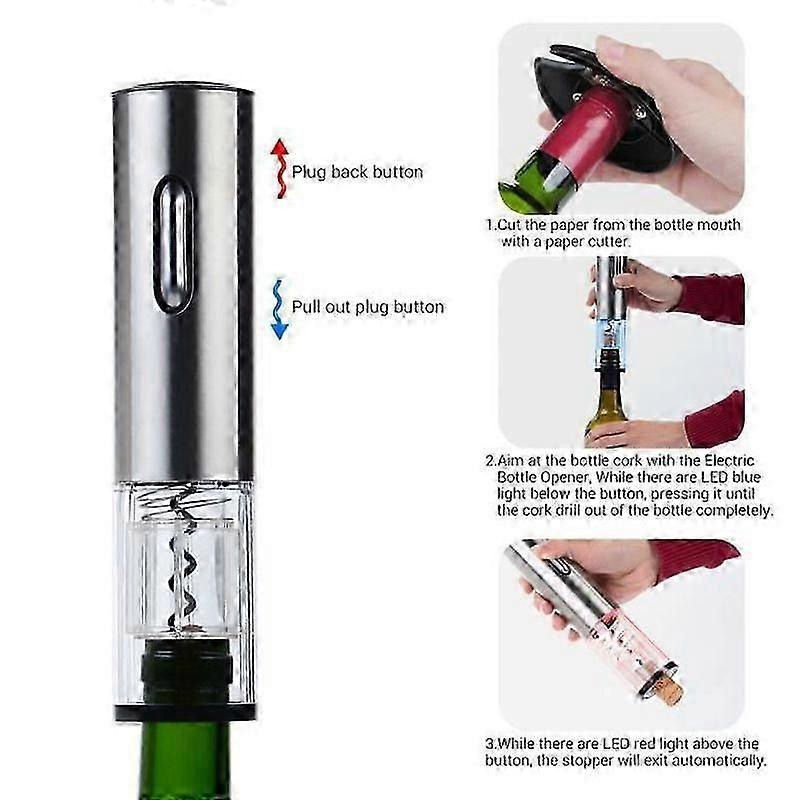 Plug back button

Pull out plug button

1.Cut the paper from the bottle mouth with a paper cutter.

2.Aim at the bottle cork with the Electric Bottle Opener, While there are LED blue light below the button, pressing it until the cork drill out of the bottle completely.

3.While there are LED red light above the button, the stopper will exit automatically.