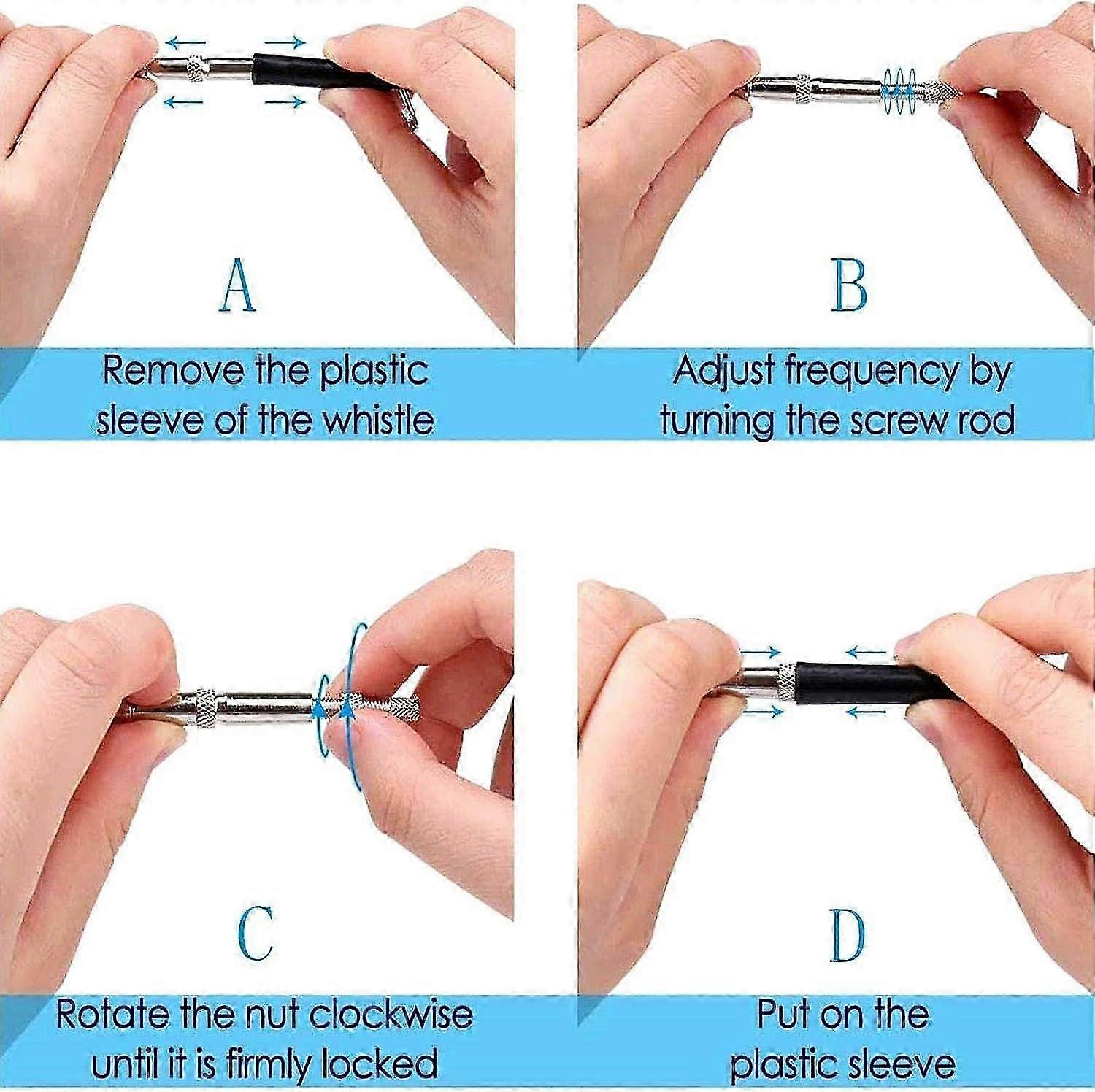 A

Remove the plastic sleeve of the whistle

B

Adjust frequency by turning the screw rod

C

Rotate the nut clockwise until it is firmly locked

D

Put on the plastic sleeve