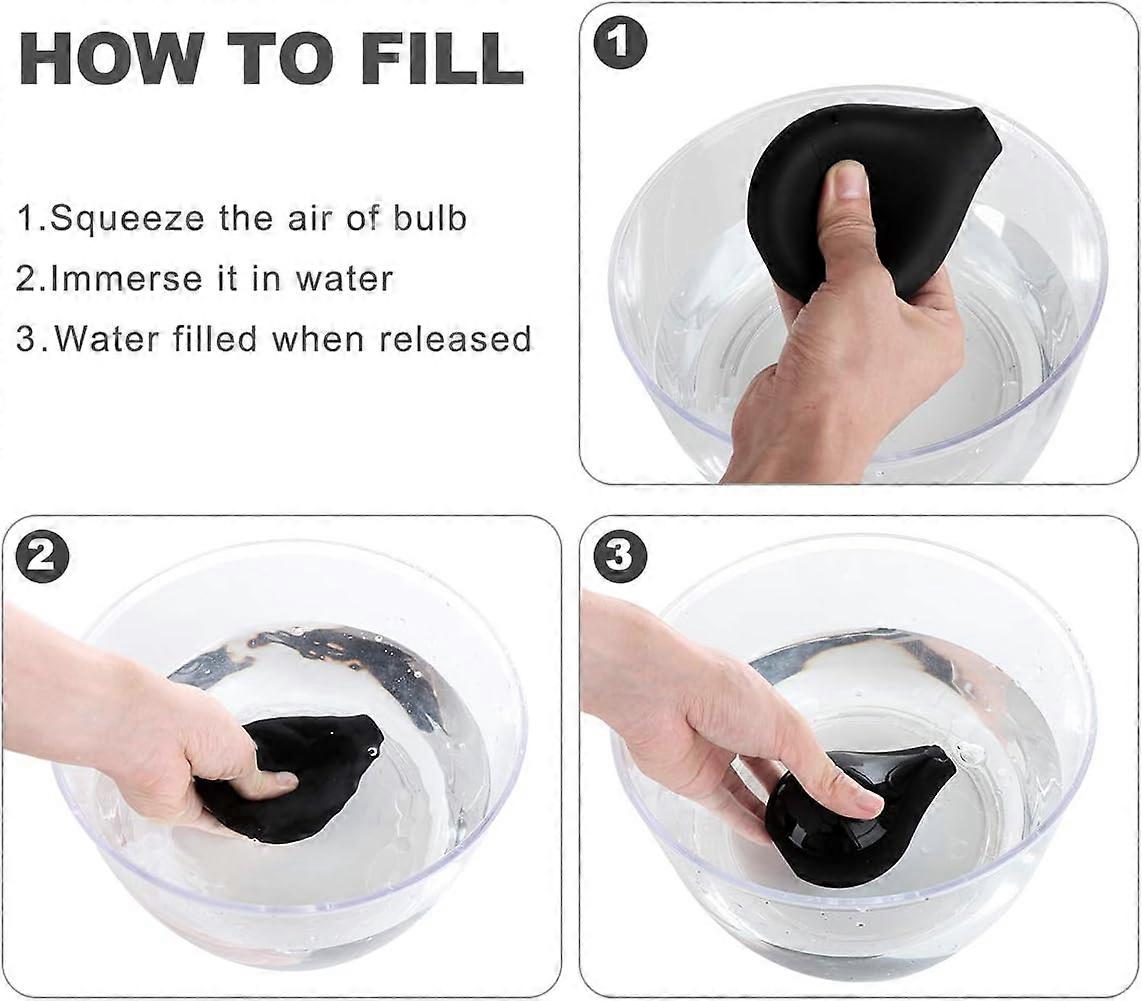 HOW TO FILL

1.Squeeze the air of bulb
2.Immerse it in water
3.Water filled when released

1

2

3