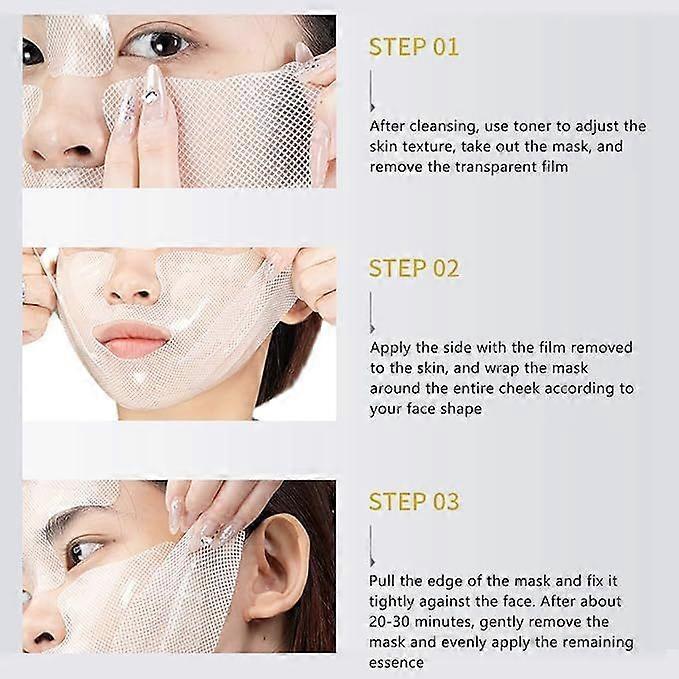 STEP 01

After cleansing, use toner to adjust the skin texture, take out the mask, and remove the transparent film

STEP 02

Apply the side with the film removed to the skin, and wrap the mask around the entire cheek according to your face shape

STEP 03

Pull the edge of the mask and fix it tightly against the face. After about 20-30 minutes, gently remove the mask and evenly apply the remaining essence