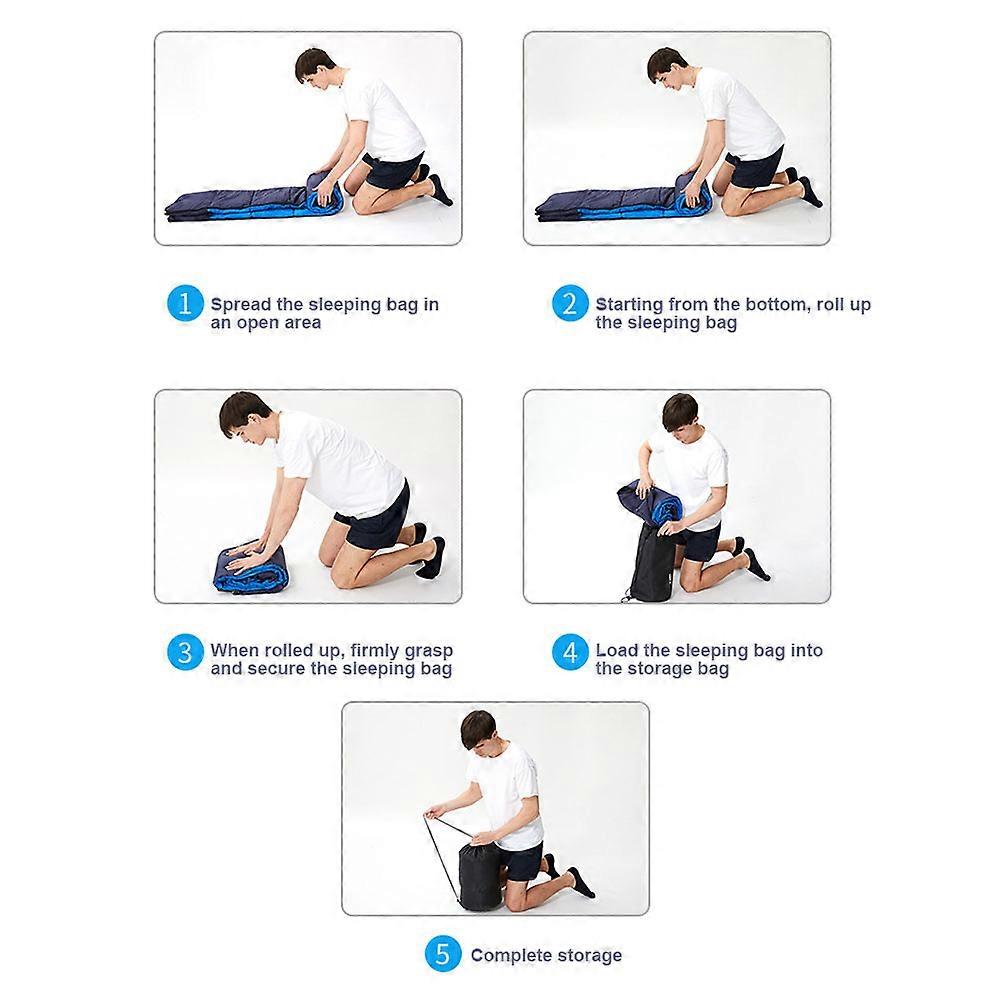 1 Spread the sleeping bag in an open area

2 Starting from the bottom, roll up the sleeping bag

3 When rolled up, firmly grasp and secure the sleeping bag

4 Load the sleeping bag into the storage bag

5 Complete storage