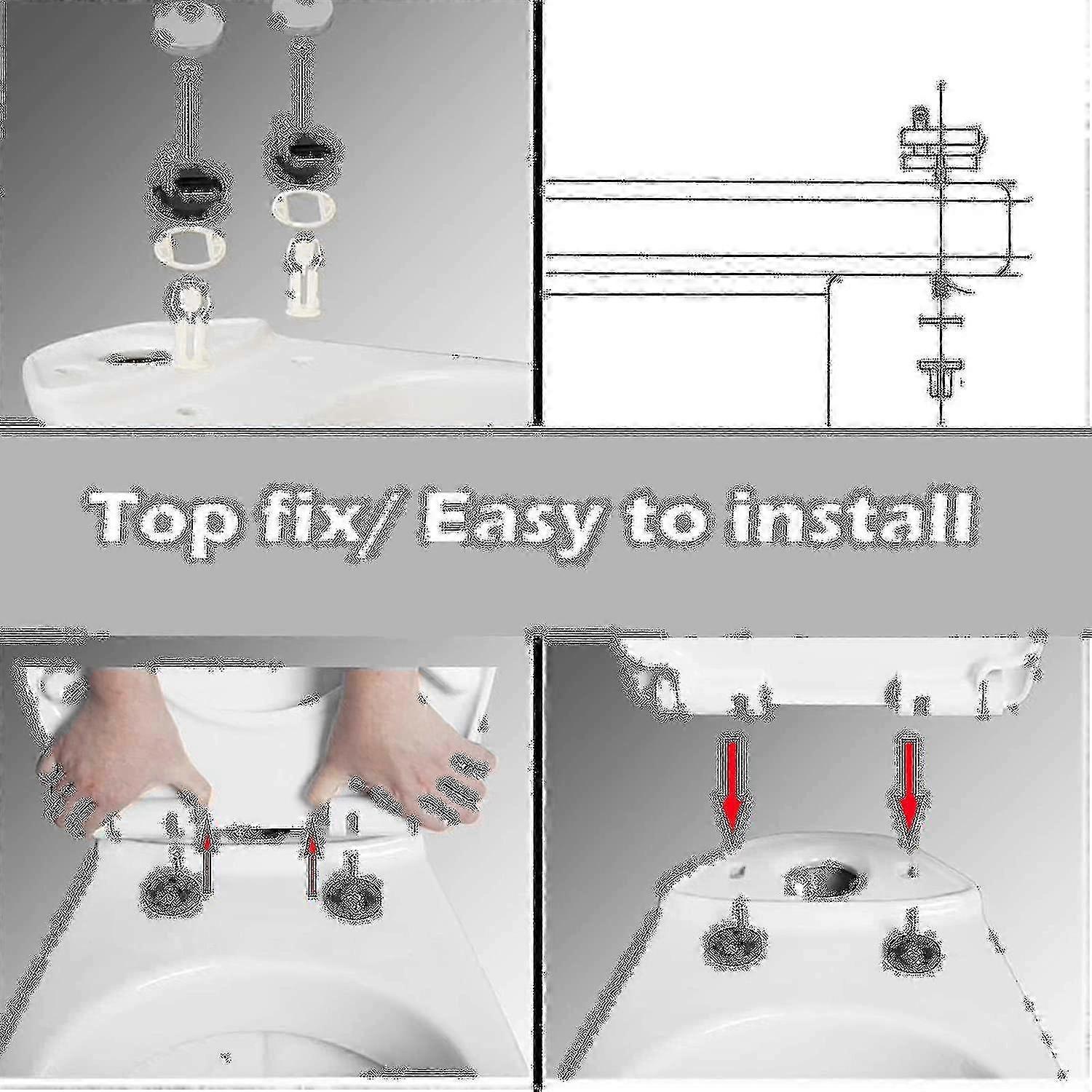 Top fix/ Easy to install