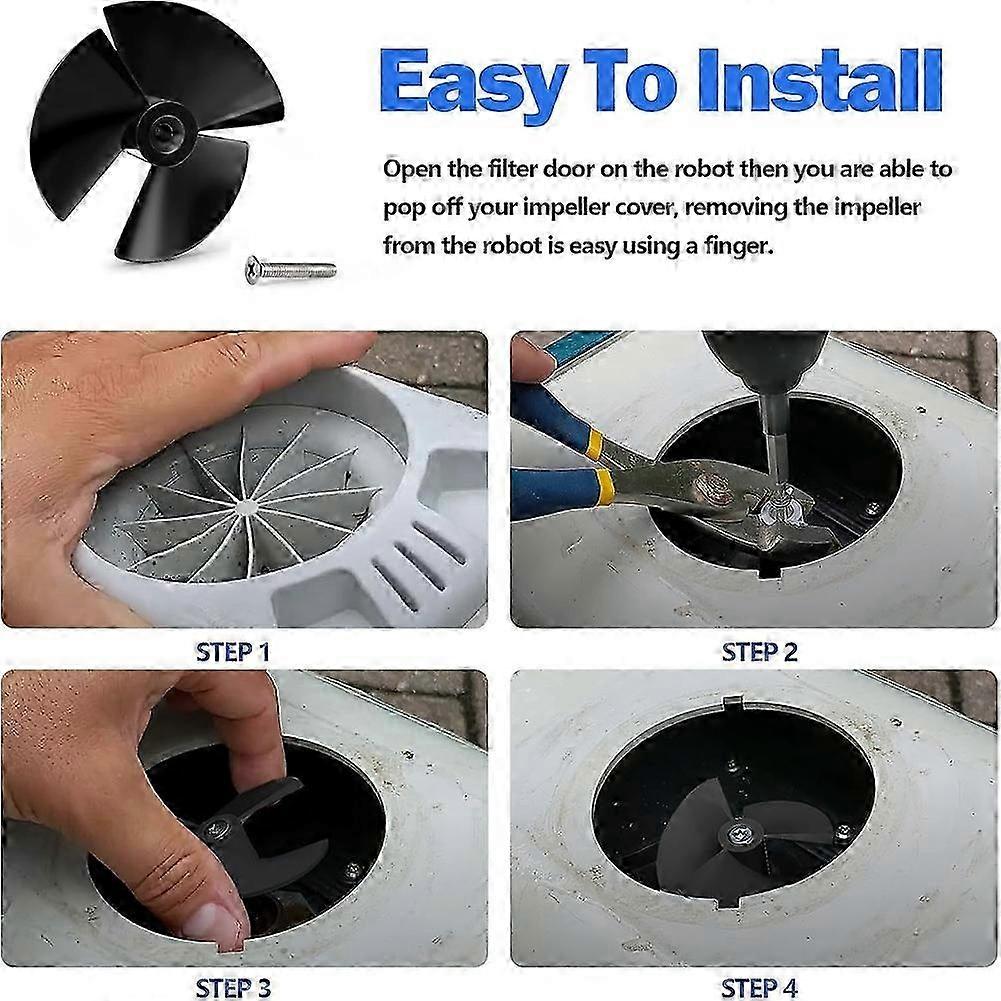 Easy To Install

Open the filter door on the robot then you are able to pop off your impeller cover, removing the impeller from the robot is easy using a finger.

STEP 1

STEP 2

STEP 3

STEP 4