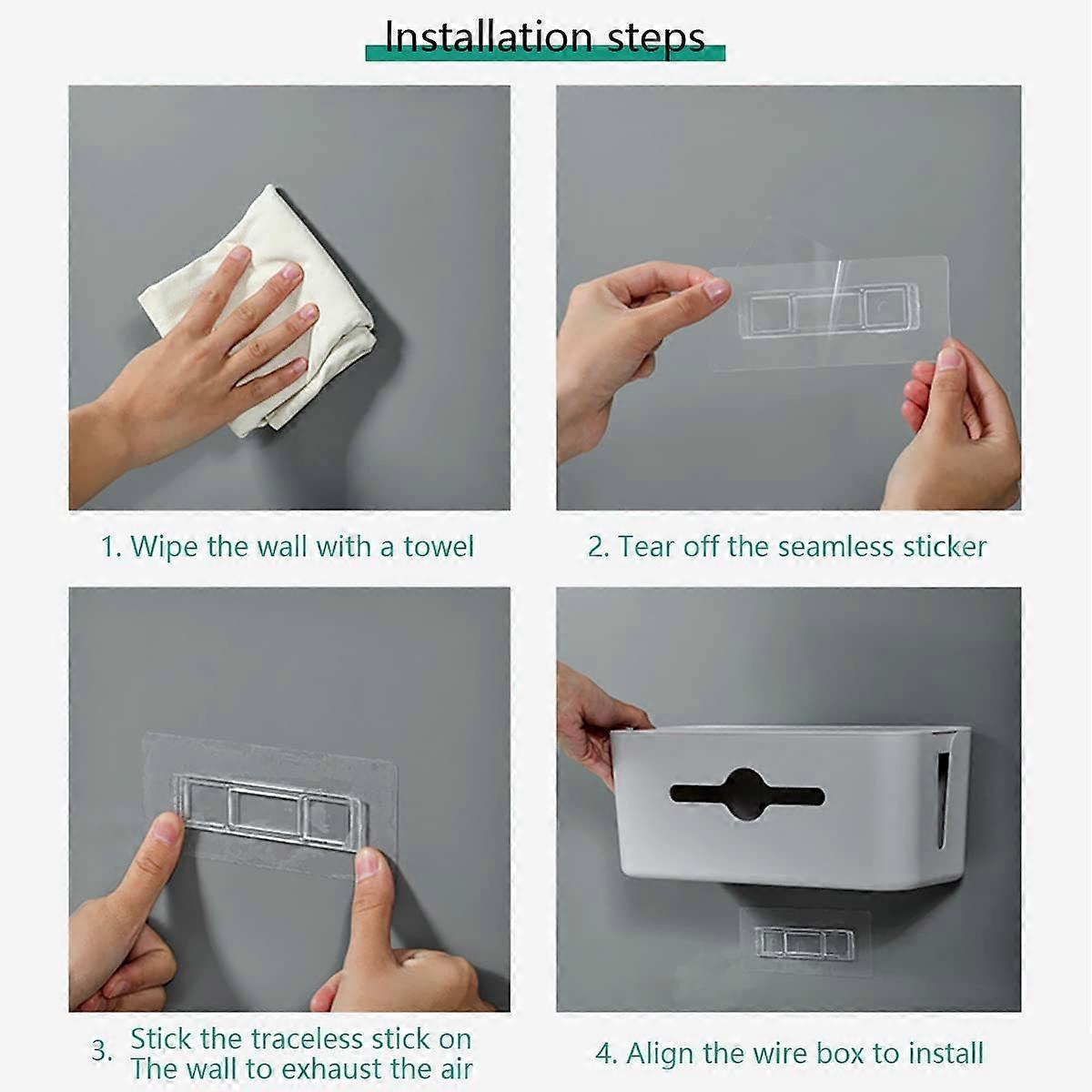 Installation steps

1. Wipe the wall with a towel

2. Tear off the seamless sticker

3. Stick the traceless stick on The wall to exhaust the air

4. Align the wire box to install