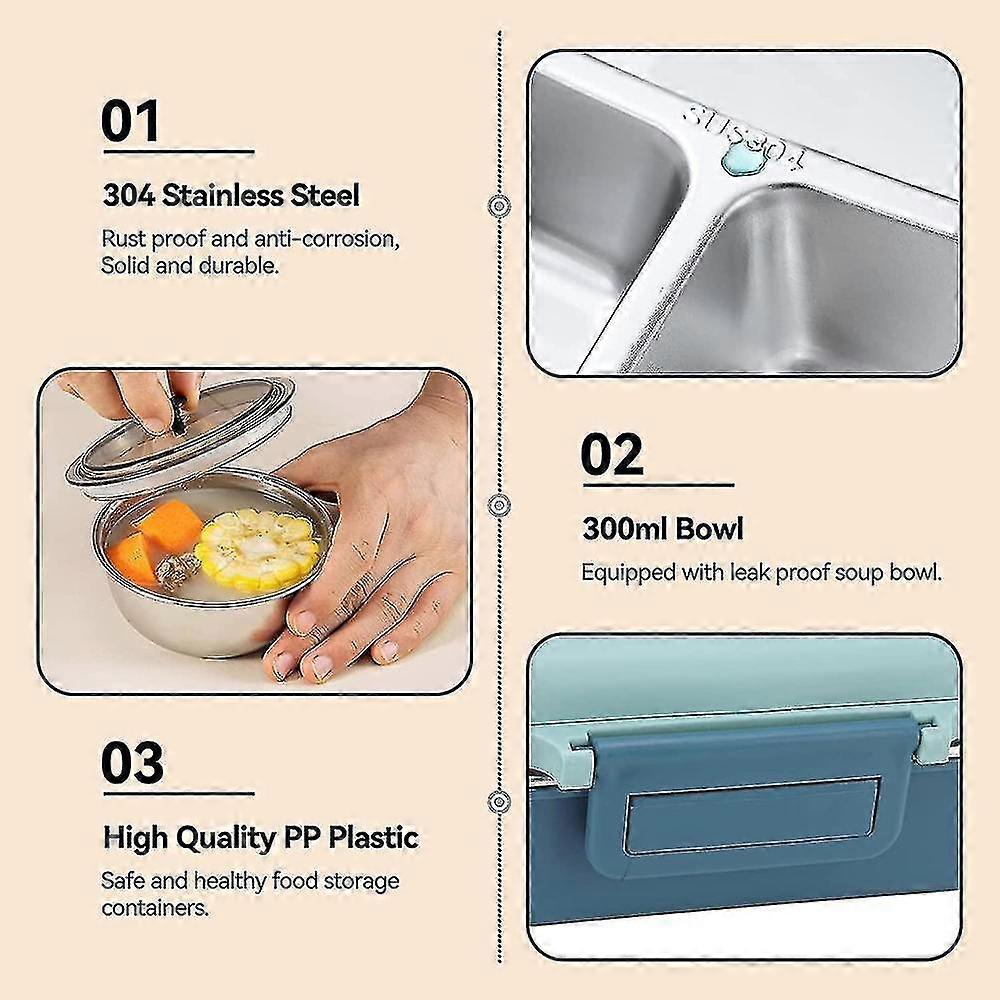 01

304 Stainless Steel

Rust proof and anti-corrosion, Solid and durable.

SUS304

02

300ml Bowl

Equipped with leak proof soup bowl.

03

High Quality PP Plastic

Safe and healthy food storage containers.