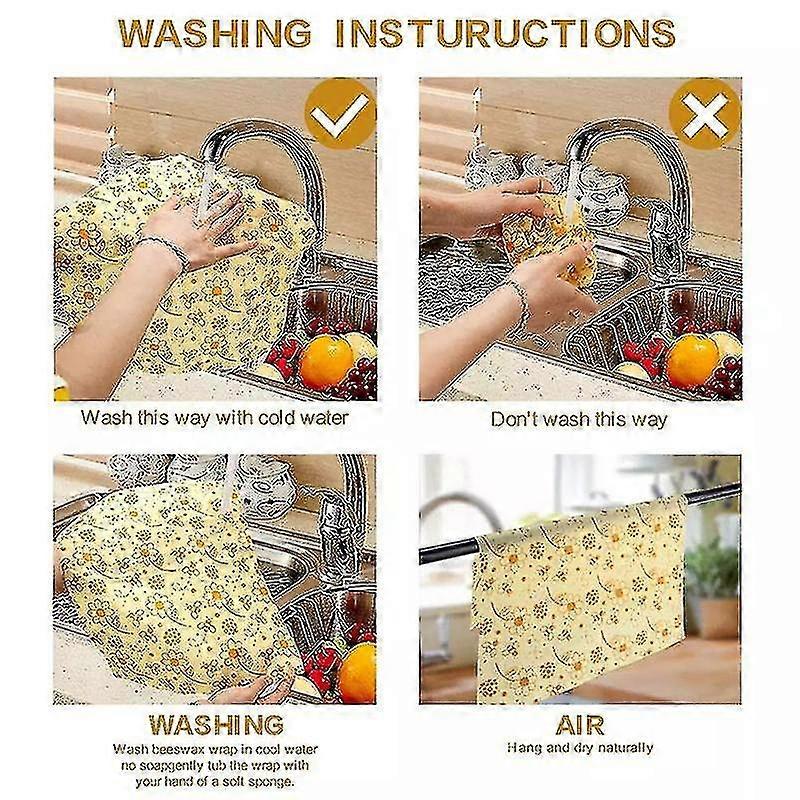 WASHING INSTURUCTIONS

Wash this way with cold water

Don't wash this way

WASHING

Wash beeswax wrap in cool water no soapgently tub the wrap with your hand of a soft sponge.

AIR

Hang and dry naturally