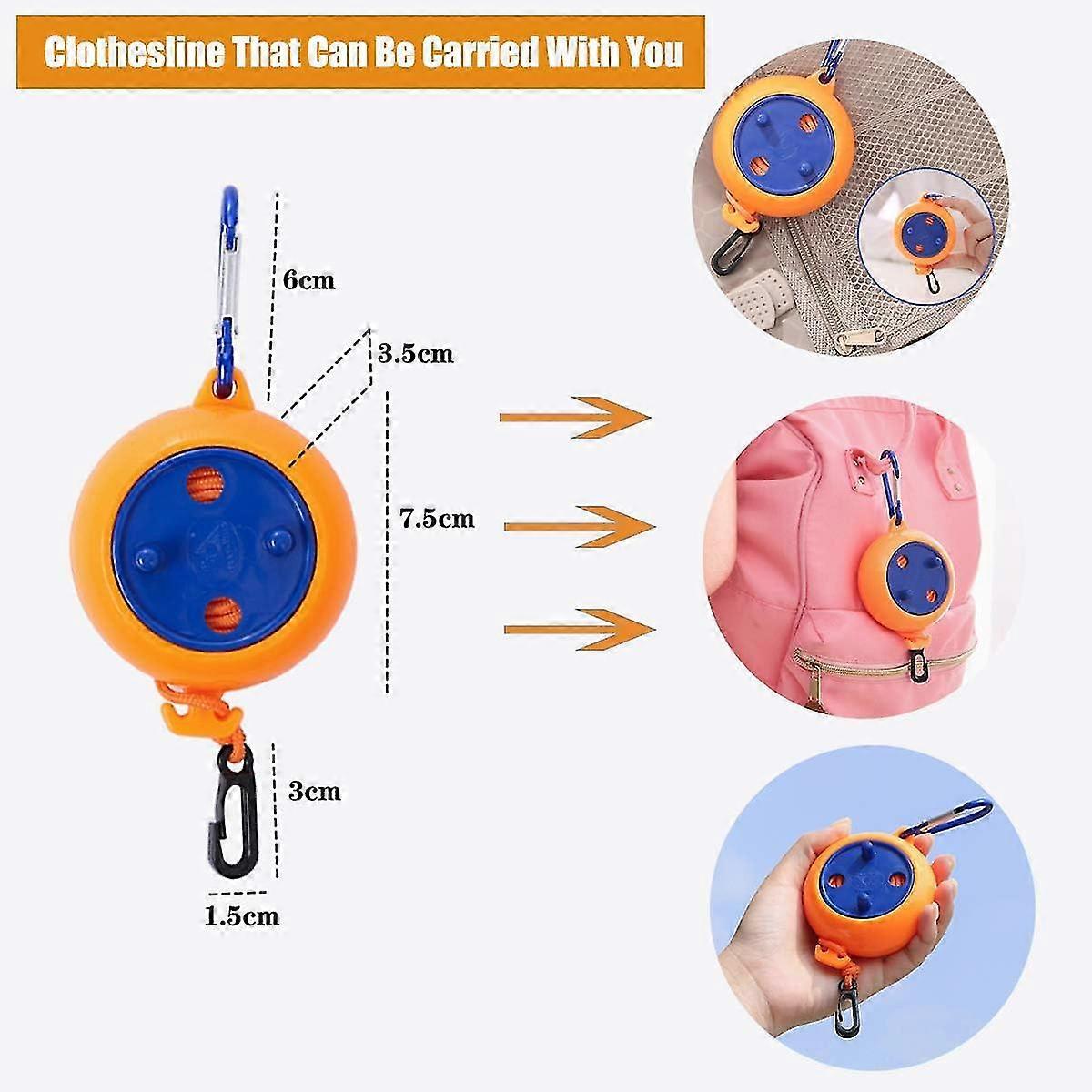 Clothesline That Can Be Carried With You

6cm

3.5cm

7.5cm

3cm

1.5cm