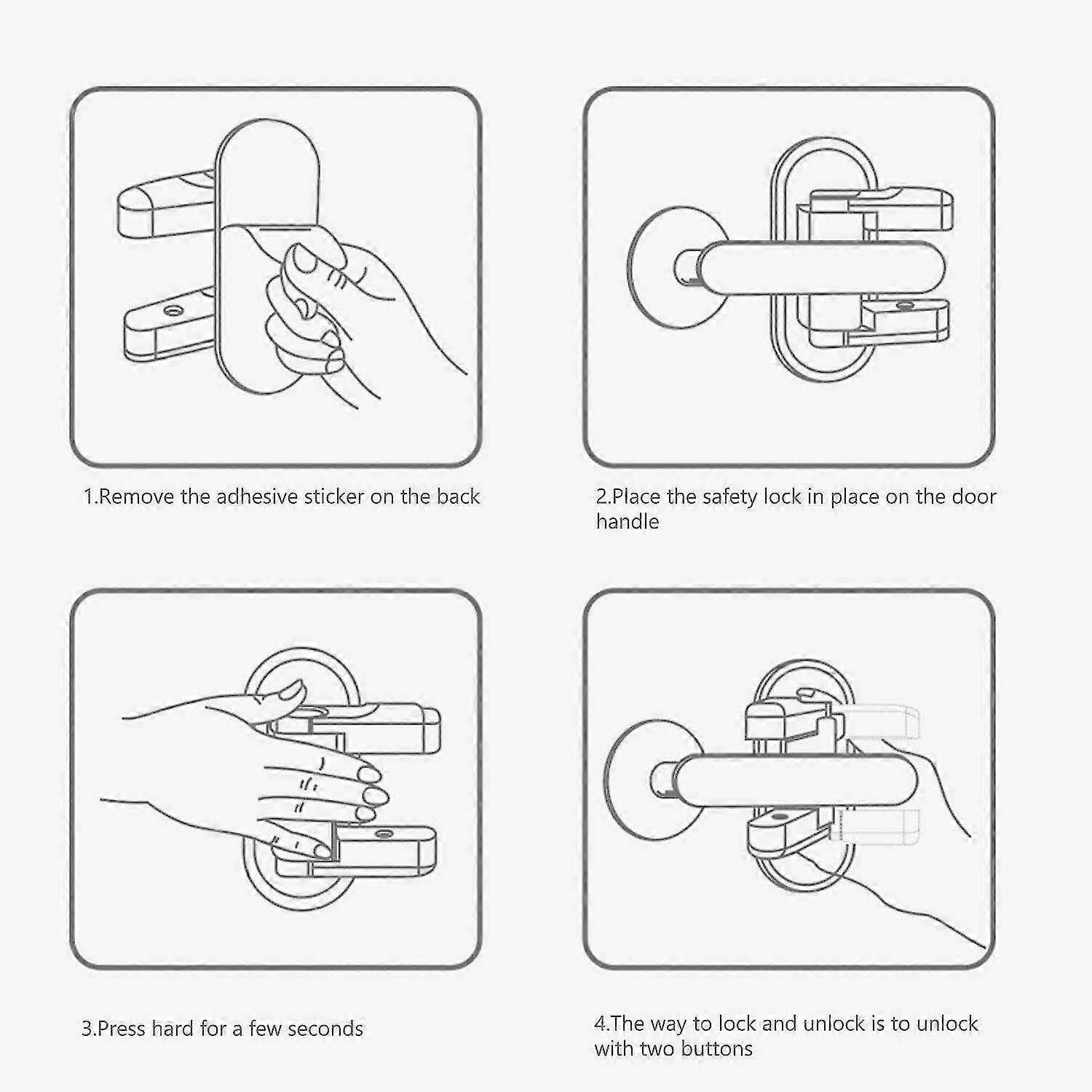 1.Remove the adhesive sticker on the back

2.Place the safety lock in place on the door handle

3.Press hard for a few seconds

4.The way to lock and unlock is to unlock with two buttons