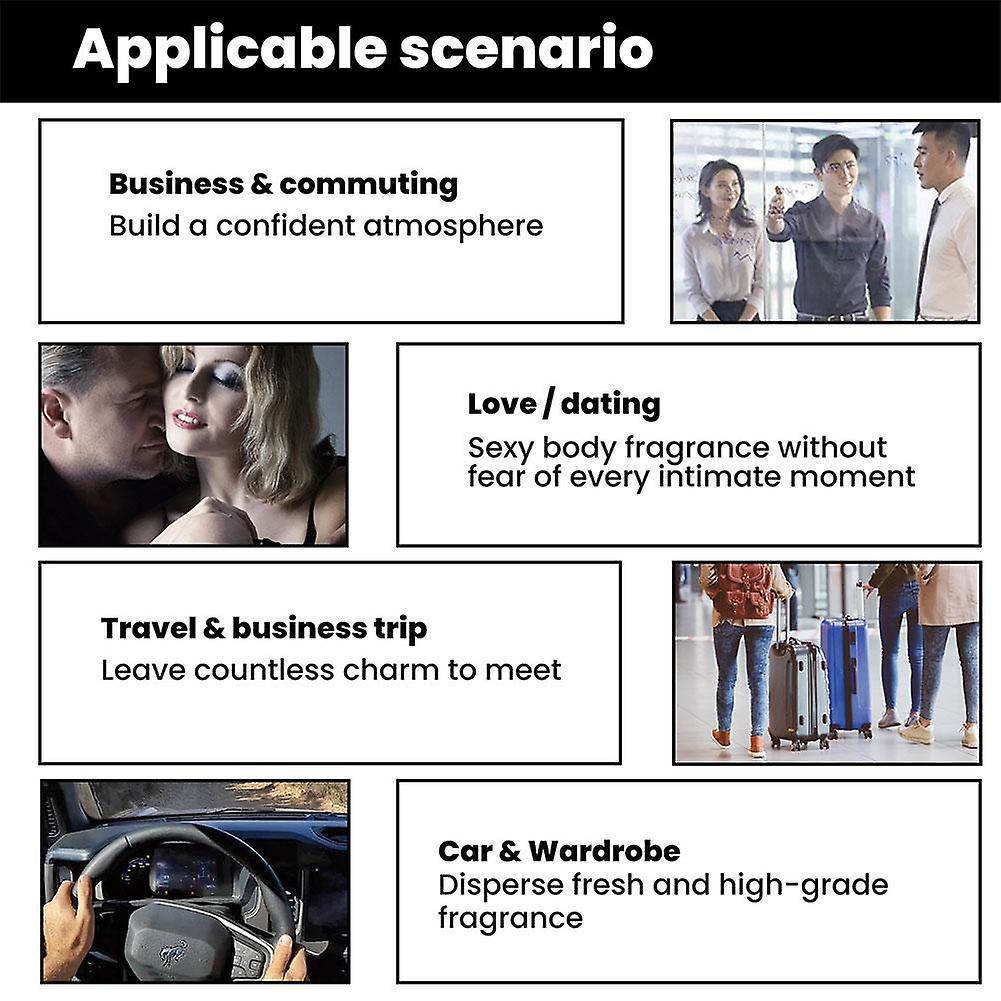 Applicable scenario

Business & commuting
Build a confident atmosphere

Love / dating
Sexy body fragrance without fear of every intimate moment

Travel & business trip
Leave countless charm to meet

Car & Wardrobe
Disperse fresh and high-grade fragrance