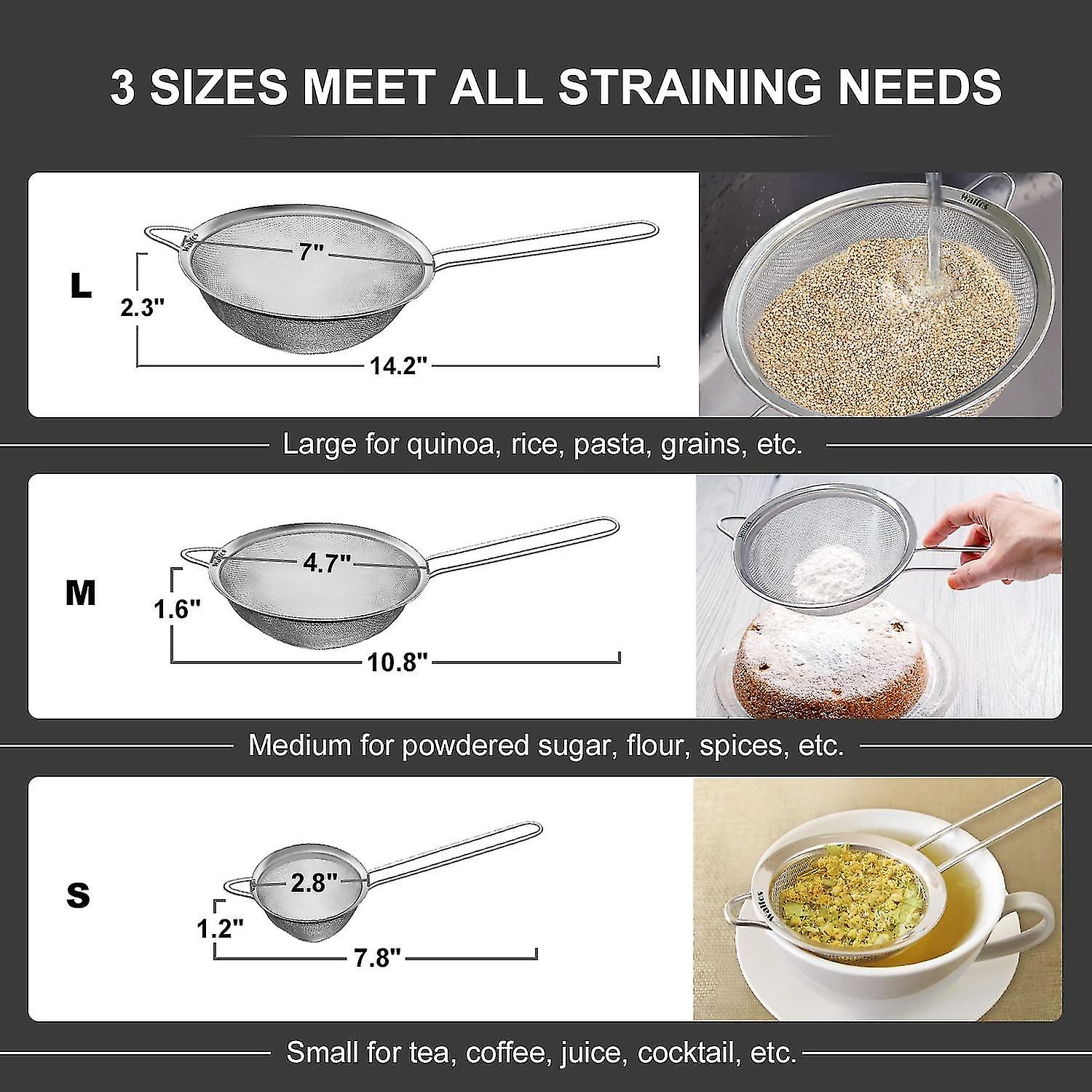 3 SIZES MEET ALL STRAINING NEEDS

L

Walfos

7"

2.3"

14.2"

Walfos

Large for quinoa, rice, pasta, grains, etc.

M

Walfos

4.7"

1.6"

10.8"

Walfos

Medium for powdered sugar, flour, spices, etc.

S

2.8"

1.2"

7.8"

Walfos

Small for tea, coffee, juice, cocktail, etc.