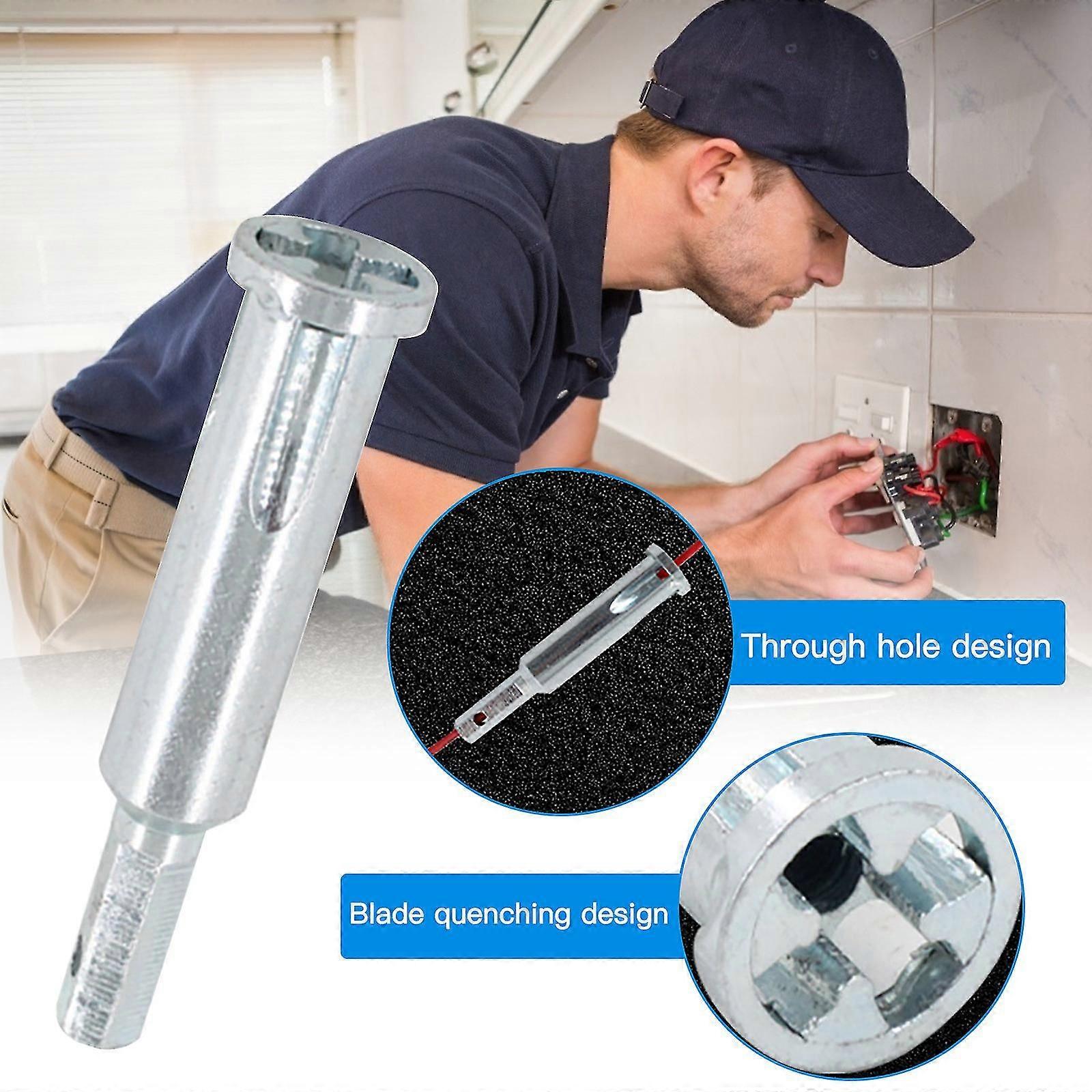 Through hole design

Blade quenching design