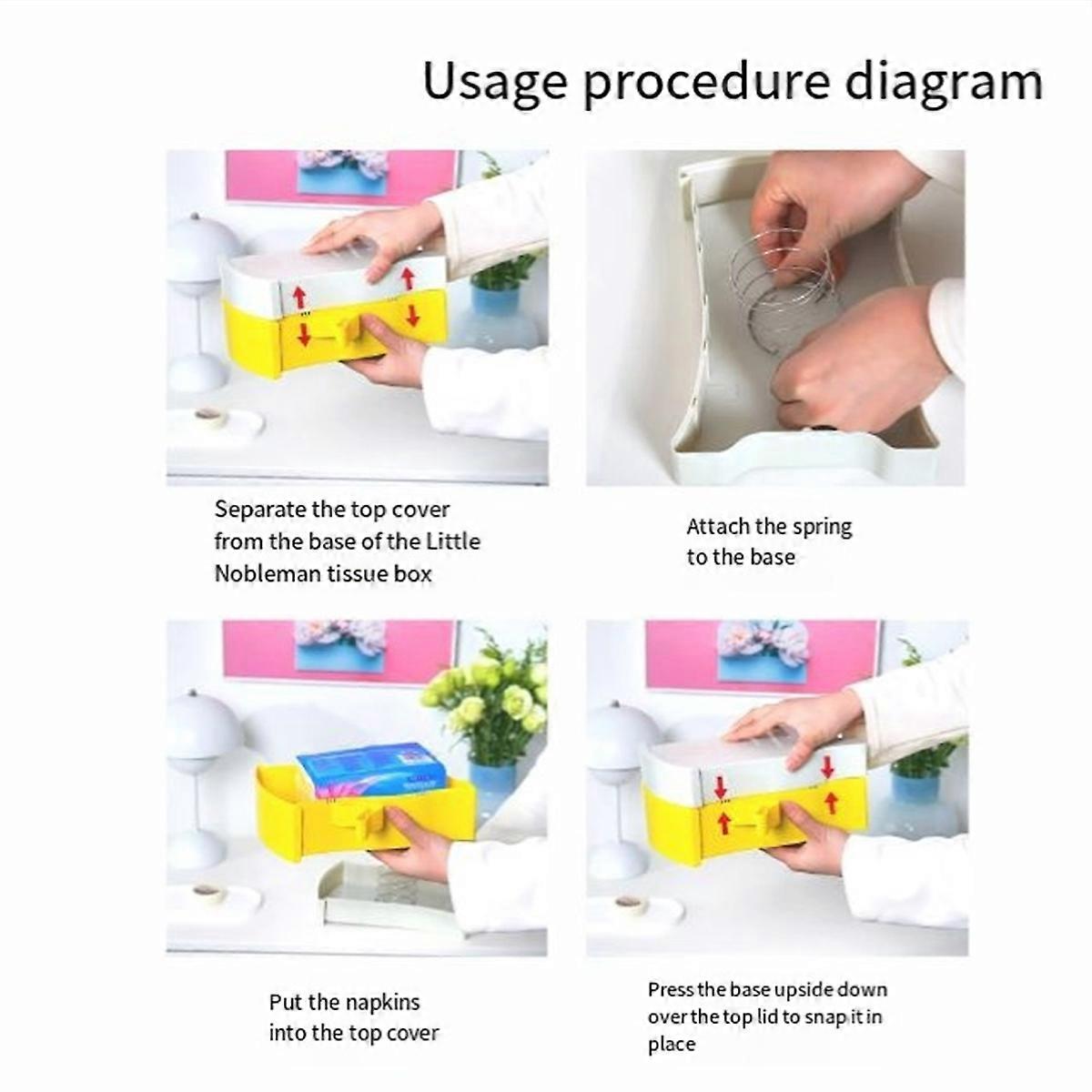 Usage procedure diagram

Separate the top cover from the base of the Little Nobleman tissue box

Attach the spring to the base

Put the napkins into the top cover

Press the base upside down over the top lid to snap it in place