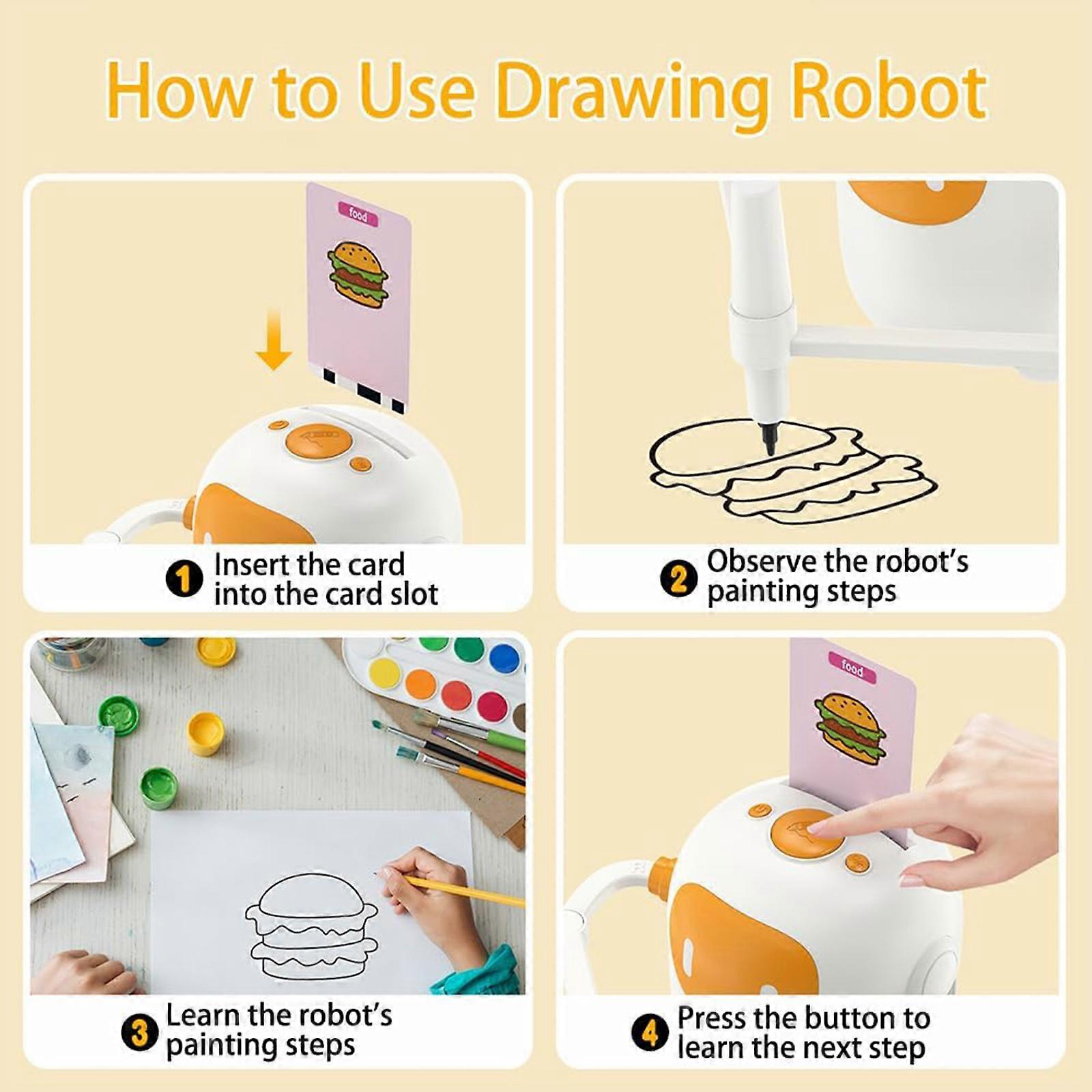 How to Use Drawing Robot

food

1 Insert the card into the card slot

2 Observe the robot's painting steps

3 Learn the robot's painting steps

food

4 Press the button to learn the next step