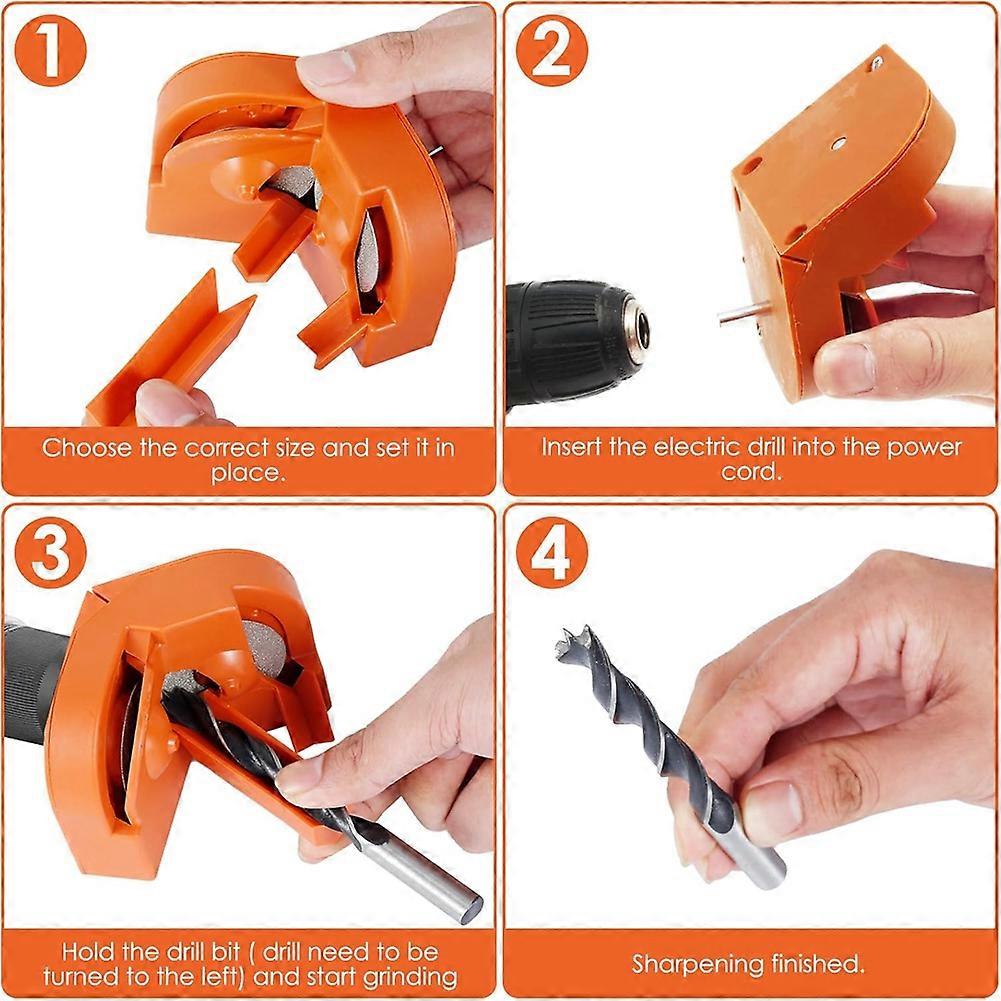 1

Choose the correct size and set it in place.

2

Insert the electric drill into the power cord.

3

Hold the drill bit ( drill need to be turned to the left) and start grinding

4

Sharpening finished.