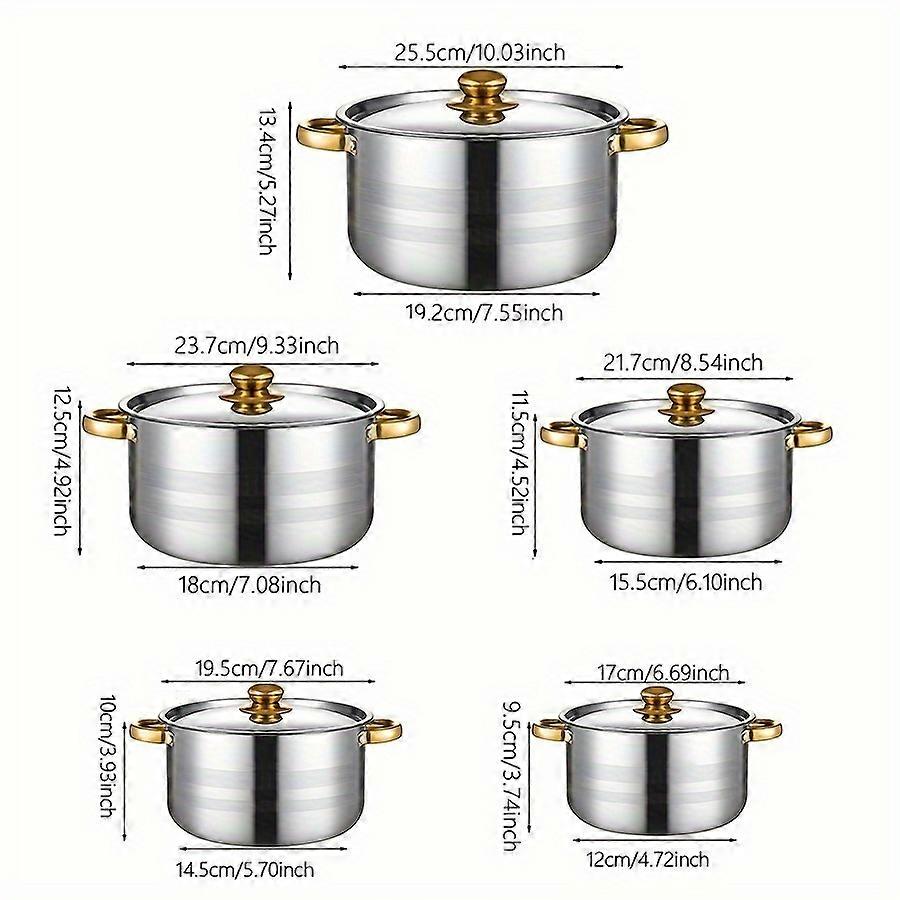 25.5cm/10.03inch
13.4cm/5.27inch
19.2cm/7.55inch

23.7cm/9.33inch
12.5cm/4.92inch
18cm/7.08inch

21.7cm/8.54inch
11.5cm/4.52inch
15.5cm/6.10inch

19.5cm/7.67inch
10cm/3.93inch
14.5cm/5.70inch

17cm/6.69inch
9.5cm/3.74inch
12cm/4.72inch