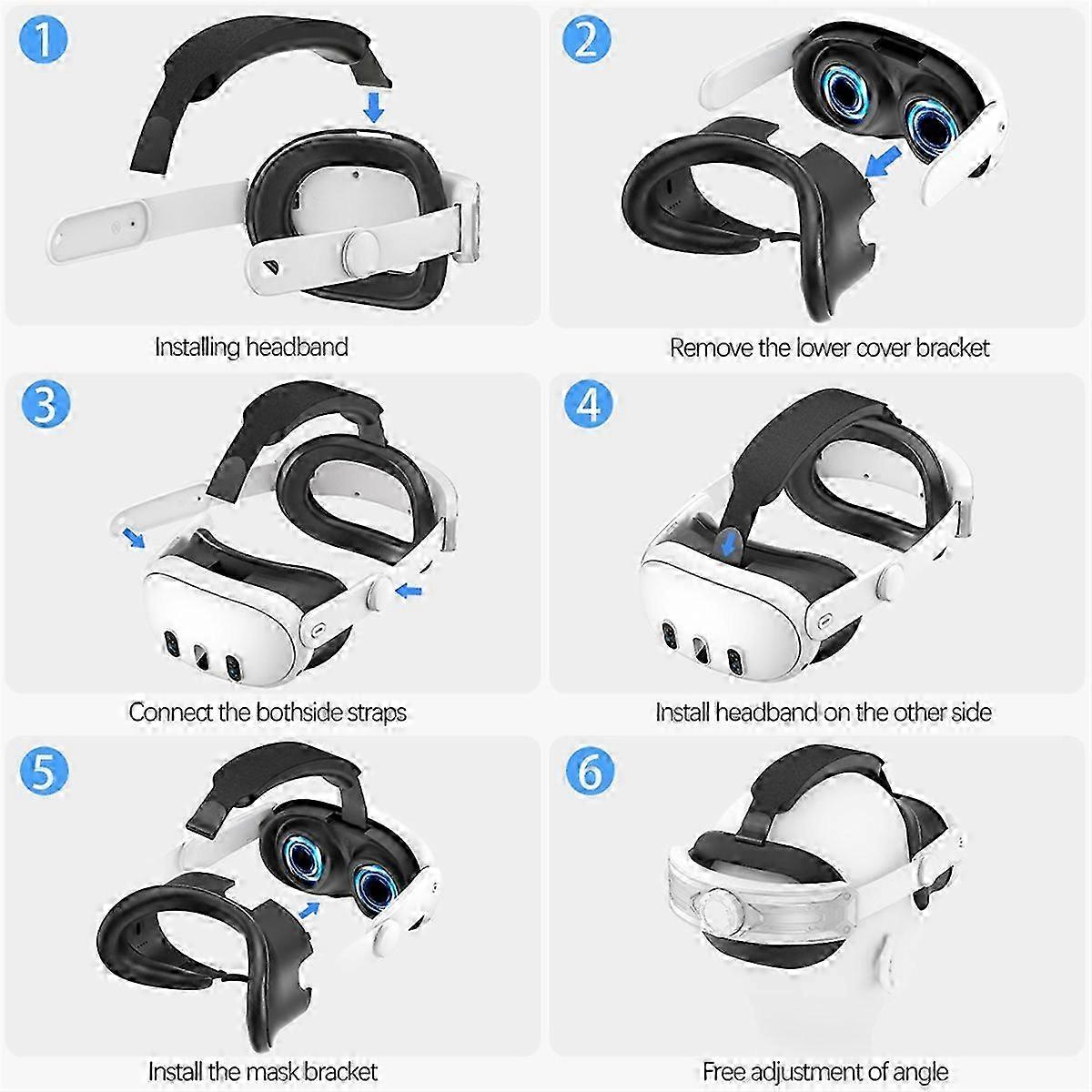 1

Installing headband

2

Remove the lower cover bracket

3

Connect the bothside straps

4

Install headband on the other side

5

Install the mask bracket

6

Free adjustment of angle