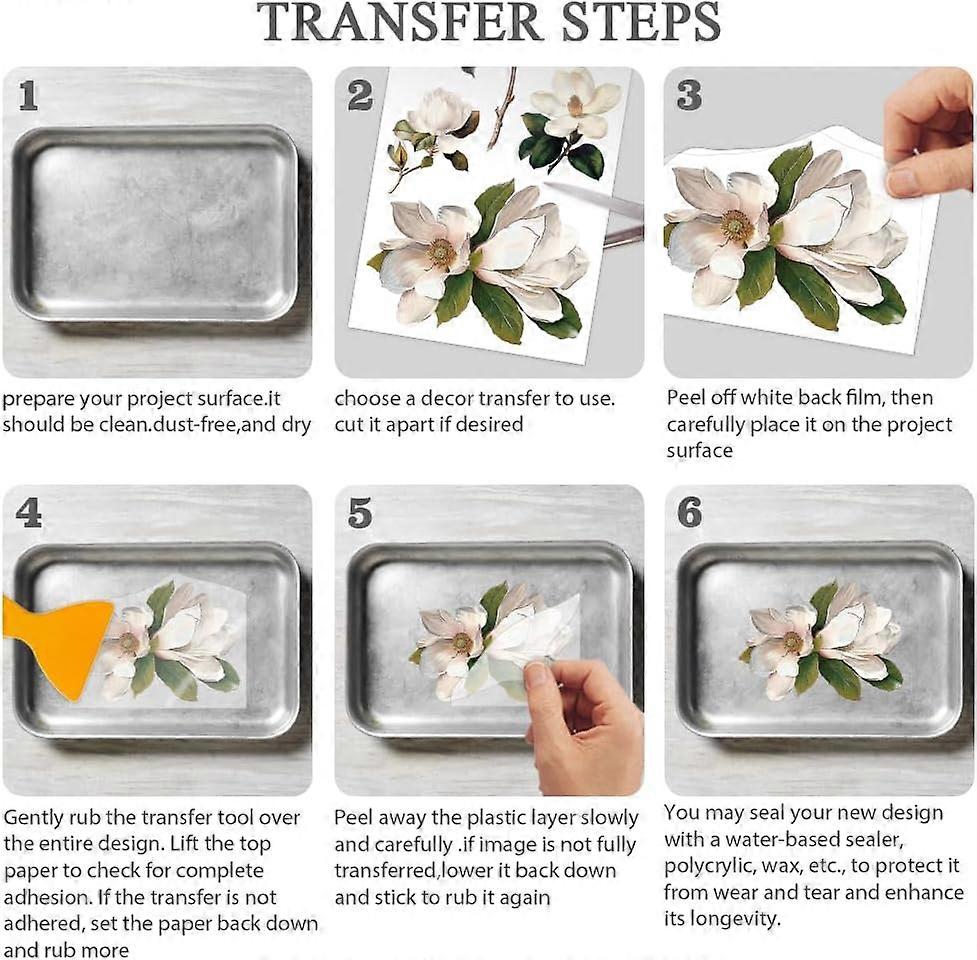 TRANSFER STEPS

1

prepare your project surface.it should be clean.dust-free,and dry

2

choose a decor transfer to use. cut it apart if desired

3

Peel off white back film, then carefully place it on the project surface

4

Gently rub the transfer tool over the entire design. Lift the top paper to check for complete adhesion. If the transfer is not adhered, set the paper back down and rub more

5

Peel away the plastic layer slowly and carefully .if image is not fully transferred,lower it back down and stick to rub it again

6

You may seal your new design with a water-based sealer, polycrylic, wax, etc., to protect it from wear and tear and enhance its longevity.