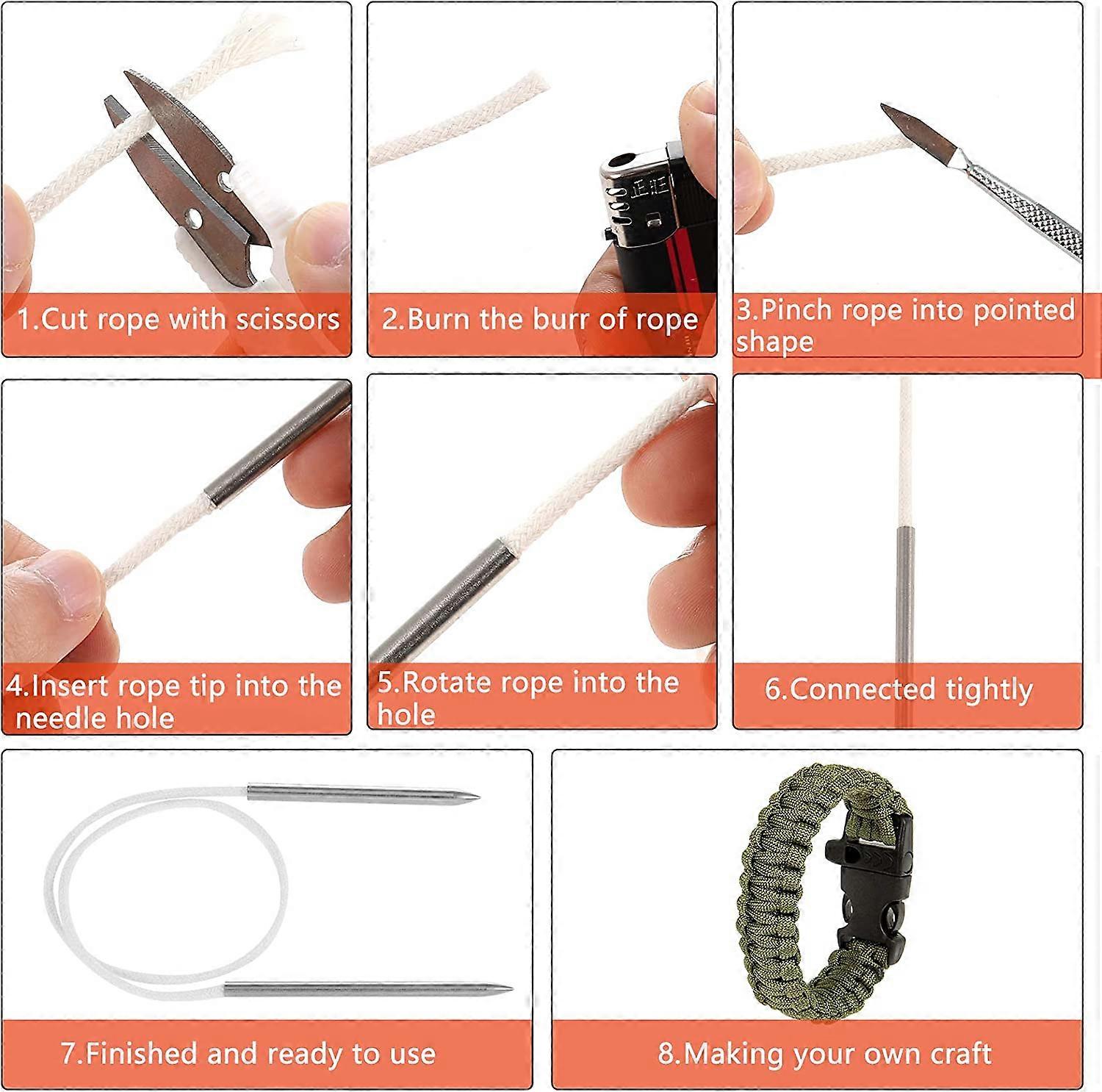 1.Cut rope with scissors

2.Burn the burr of rope

3.Pinch rope into pointed shape

4.Insert rope tip into the needle hole

5.Rotate rope into the hole

6.Connected tightly

7.Finished and ready to use

8.Making your own craft