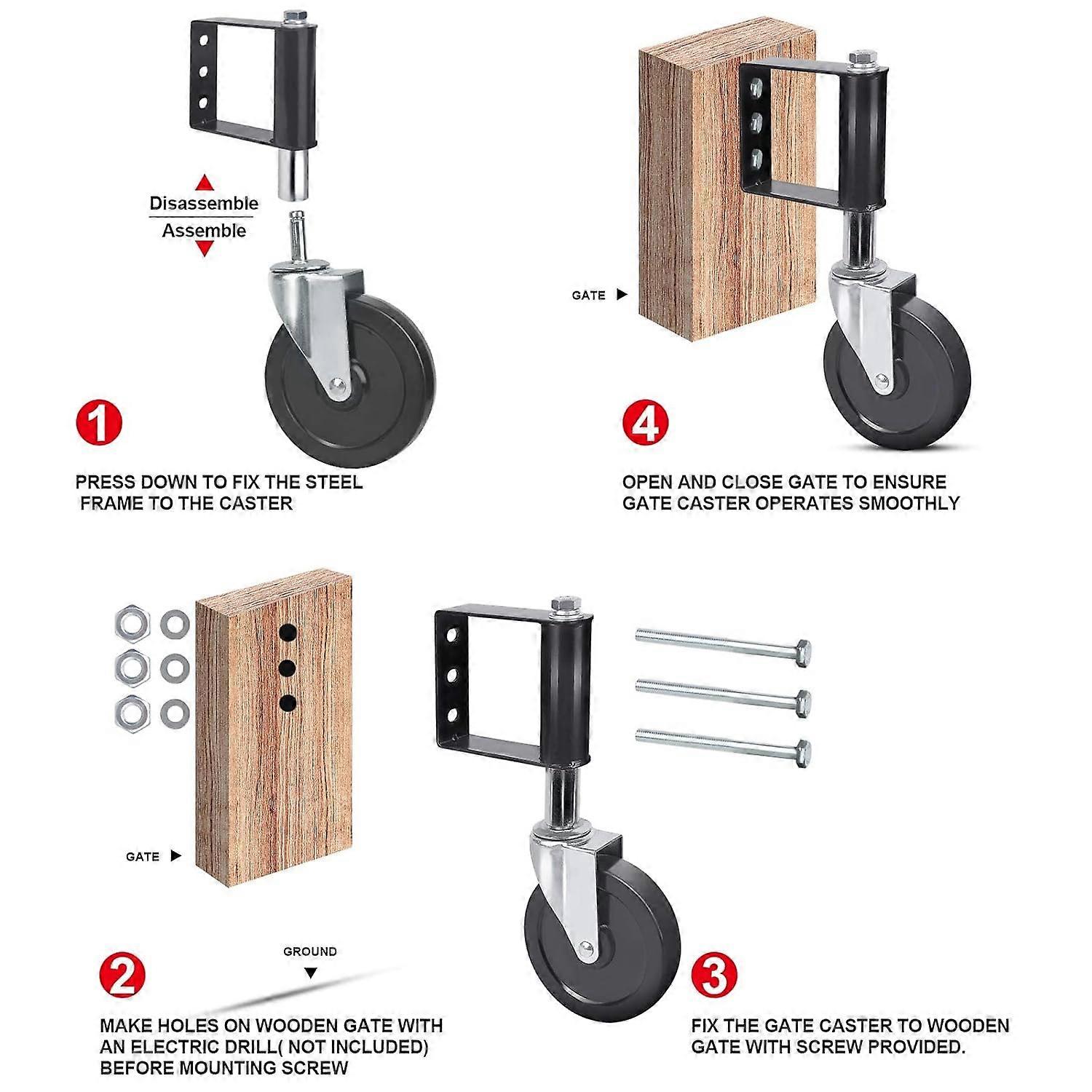 Disassemble
Assemble

1

PRESS DOWN TO FIX THE STEEL FRAME TO THE CASTER

GATE

4

OPEN AND CLOSE GATE TO ENSURE GATE CASTER OPERATES SMOOTHLY

GATE

GROUND

2

MAKE HOLES ON WOODEN GATE WITH AN ELECTRIC DRILL( NOT INCLUDED) BEFORE MOUNTING SCREW

3

FIX THE GATE CASTER TO WOODEN GATE WITH SCREW PROVIDED.