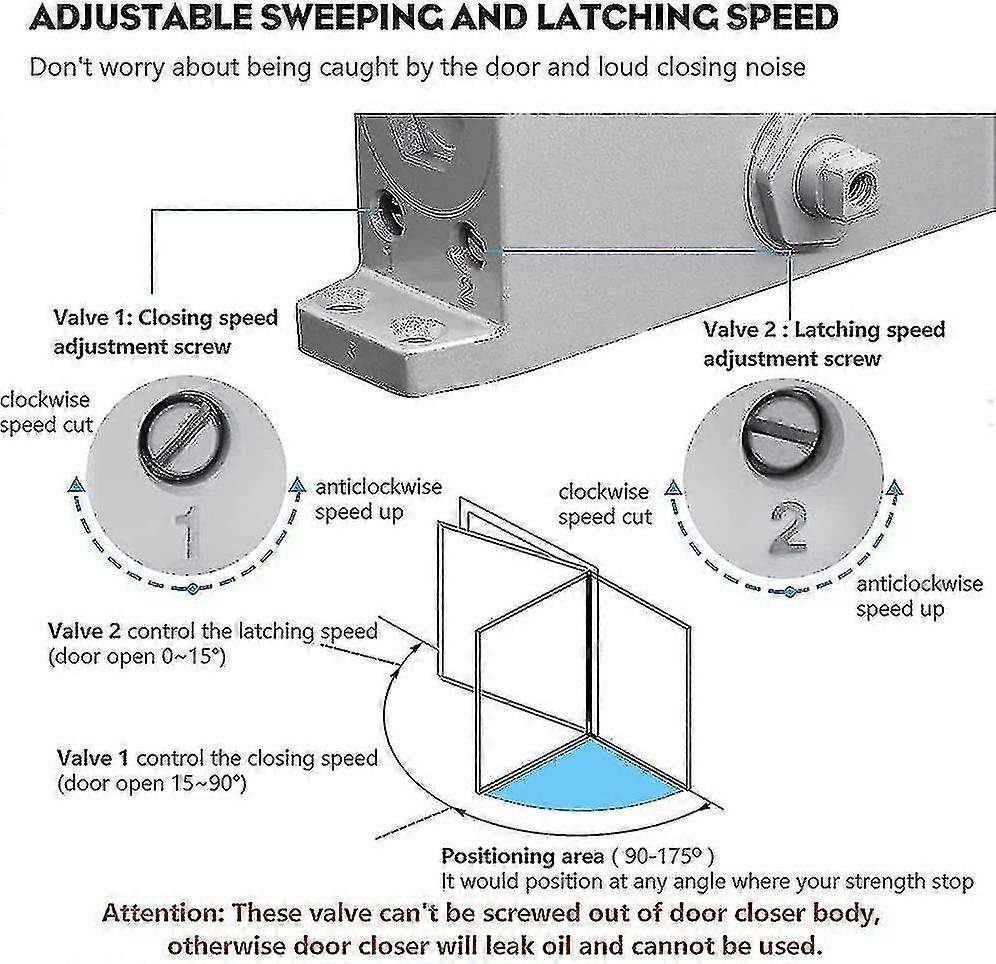 ADJUSTABLE SWEEPING AND LATCHING SPEED

Don't worry about being caught by the door and loud closing noise

Valve 1: Closing speed adjustment screw

Valve 2 : Latching speed adjustment screw

clockwise speed cut

1

anticlockwise speed up

clockwise speed cut

2

anticlockwise speed up

Valve 2 control the latching speed (door open 0~15°)

Valve 1 control the closing speed (door open 15~90°)

Positioning area ( 90-175° )
It would position at any angle where your strength stop

Attention: These valve can't be screwed out of door closer body, otherwise door closer will leak oil and cannot be used.