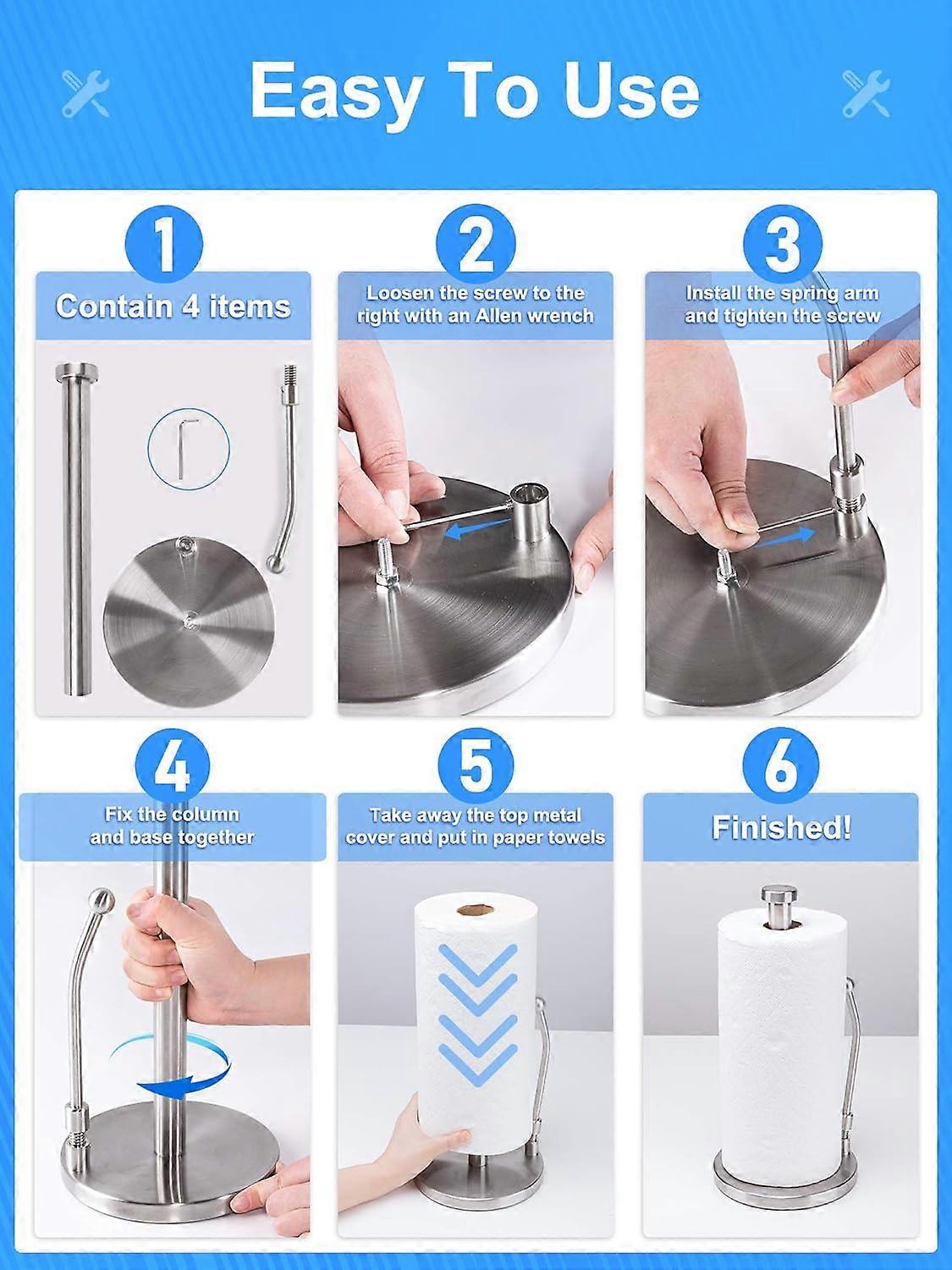 Easy To Use

1
Contain 4 items

2
Loosen the screw to the right with an Allen wrench

3
Install the spring arm and tighten the screw

4
Fix the column and base together

5
Take away the top metal cover and put in paper towels

6
Finished!