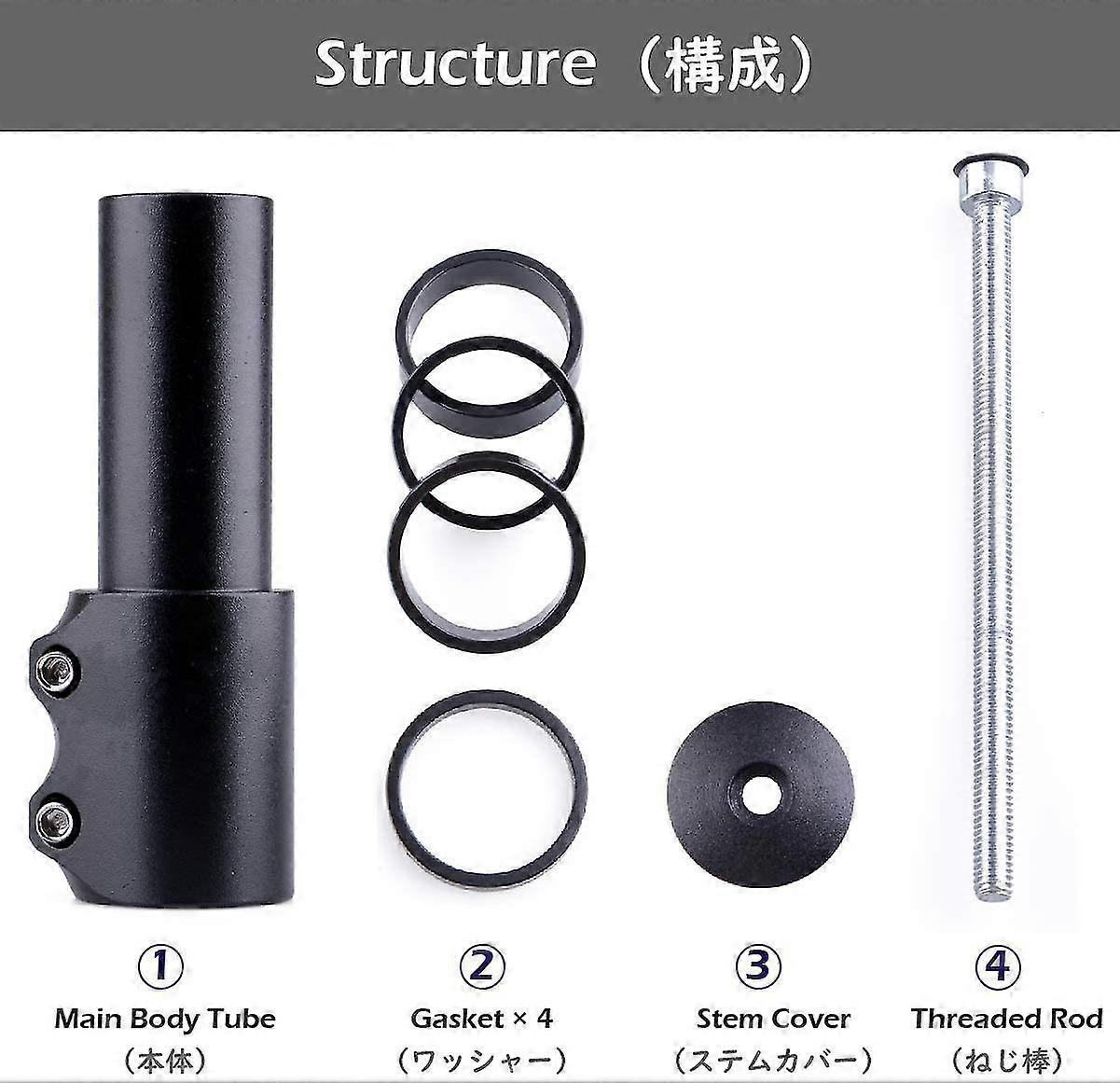 Structure（構成）

①
Main Body Tube
（本体）

②
Gasket × 4
（ワッシャー）

③
Stem Cover
（ステムカバー）

④
Threaded Rod
（ねじ棒）