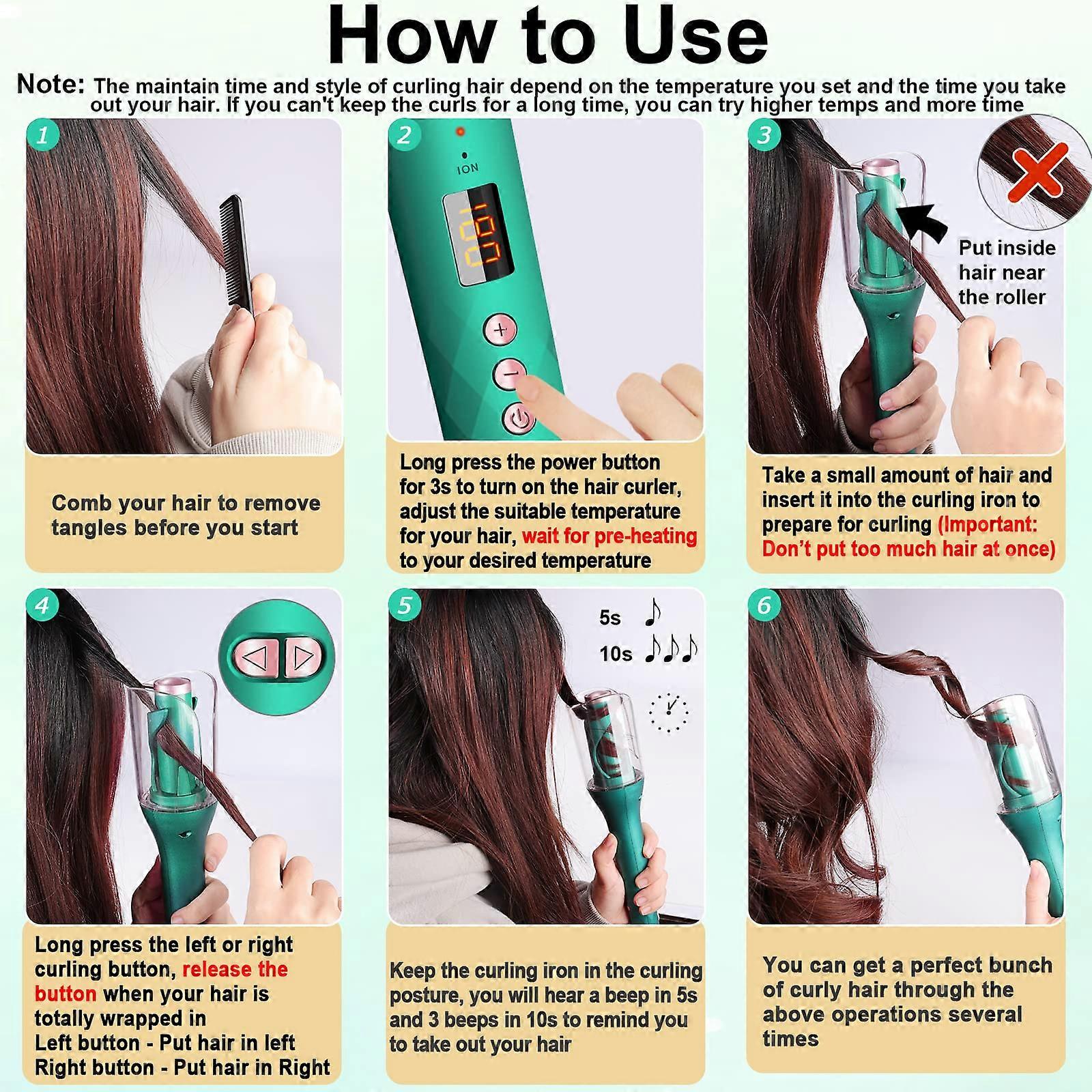 How to Use

Note: The maintain time and style of curling hair depend on the temperature you set and the time you take out your hair. If you can't keep the curls for a long time, you can try higher temps and more time

1

Comb your hair to remove tangles before you start

2

ION

180

Long press the power button for 3s to turn on the hair curler, adjust the suitable temperature for your hair, wait for pre-heating to your desired temperature

3

Put inside hair near the roller

Take a small amount of hair and insert it into the curling iron to prepare for curling (Important: Don't put too much hair at once)

4

Long press the left or right curling button, release the button when your hair is totally wrapped in
Left button - Put hair in left
Right button - Put hair in Right

5

5s

10s

Keep the curling iron in the curling posture, you will hear a beep in 5s and 3 beeps in 10s to remind you to take out your hair

6

You can get a perfect bunch of curly hair through the above operations several times