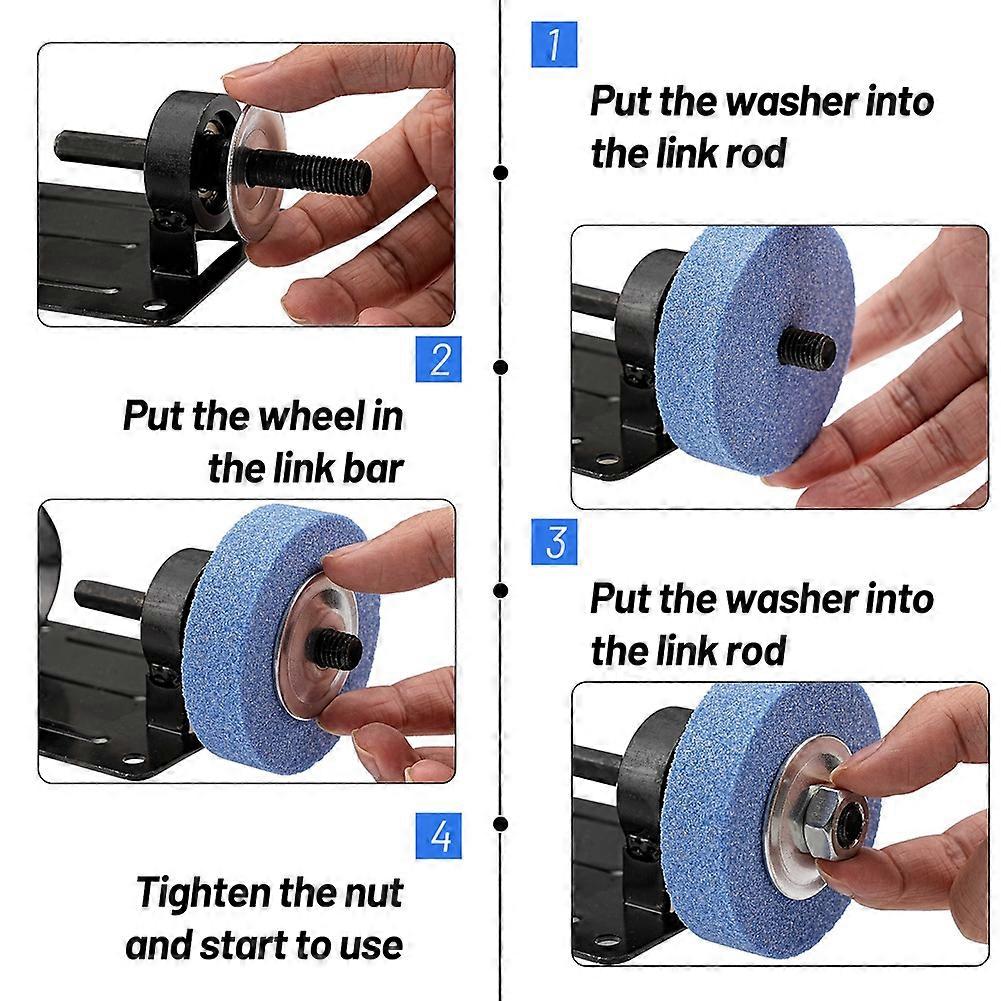 1

Put the washer into the link rod

2

Put the wheel in the link bar

3

Put the washer into the link rod

4

Tighten the nut and start to use