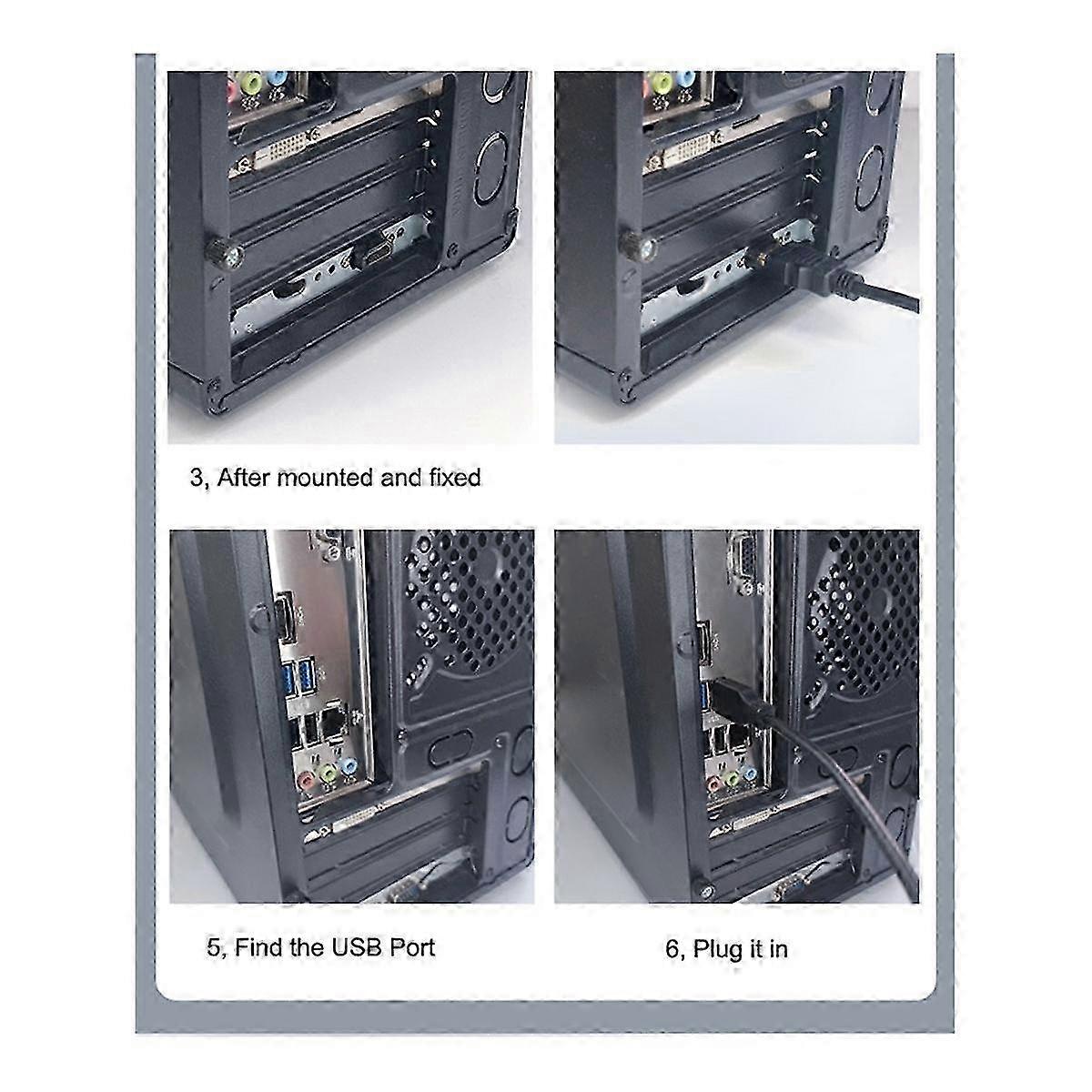 3, After mounted and fixed

5, Find the USB Port

6, Plug it in