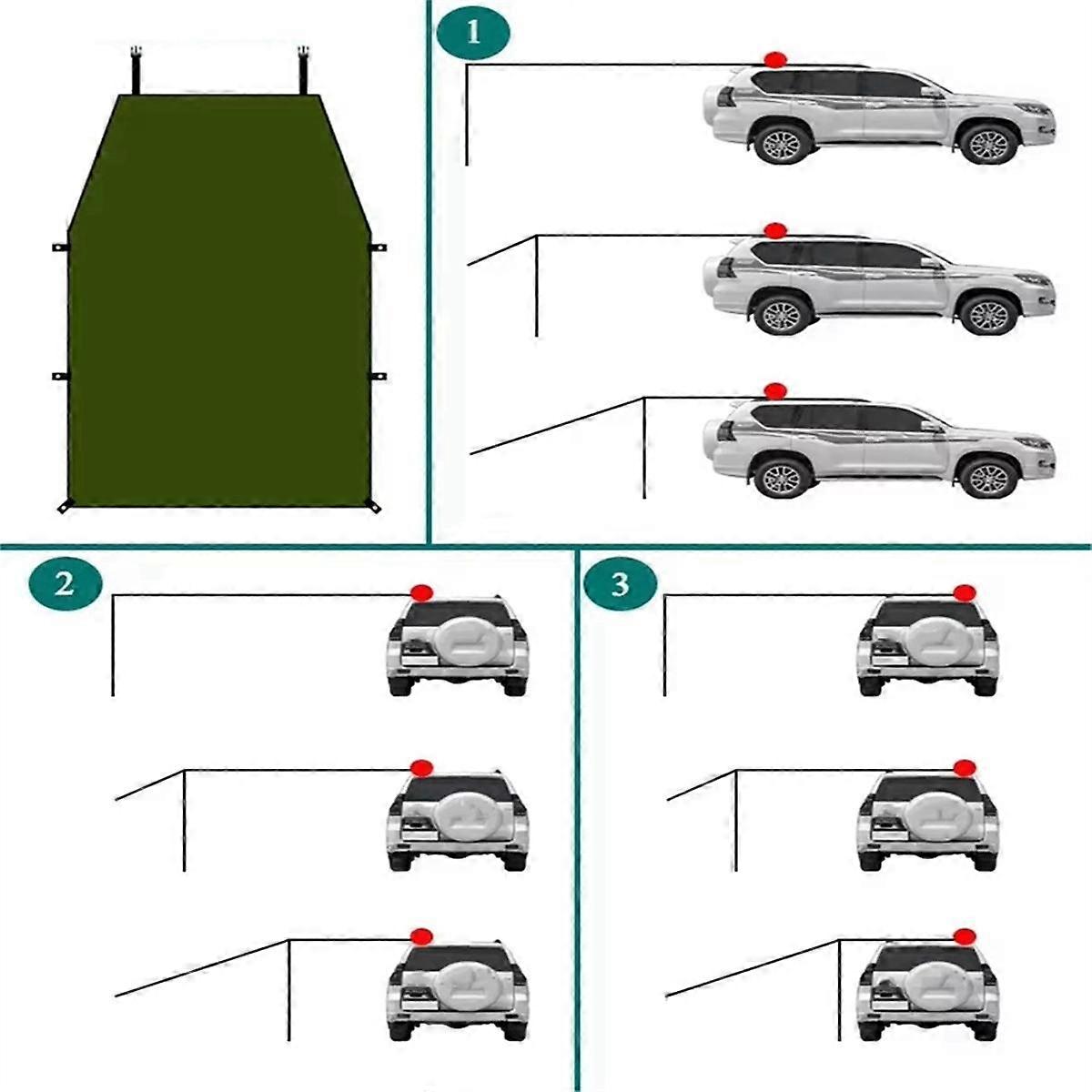 1

2

3