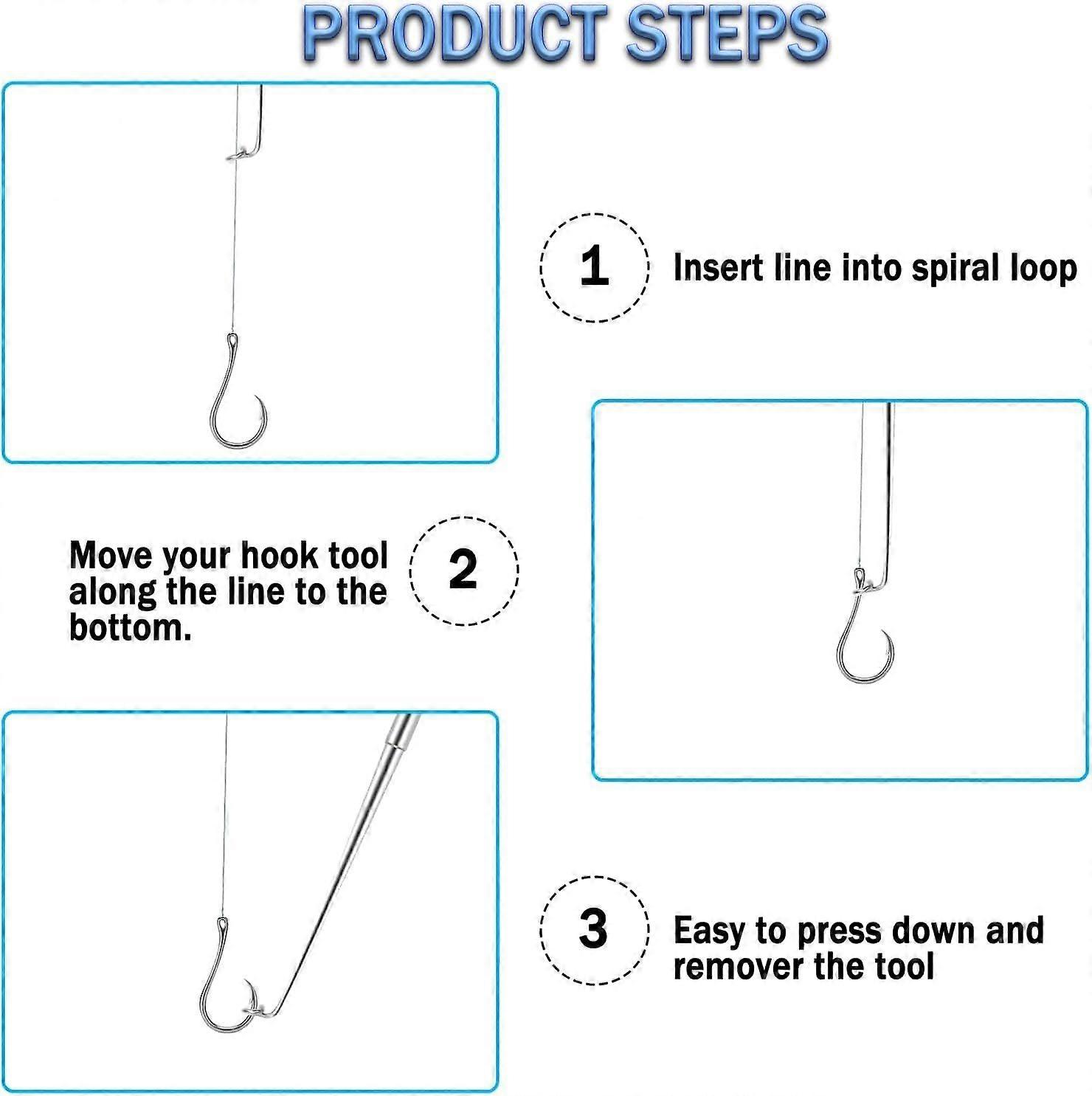 PRODUCT STEPS

1

Insert line into spiral loop

Move your hook tool along the line to the bottom.

2

3

Easy to press down and remover the tool