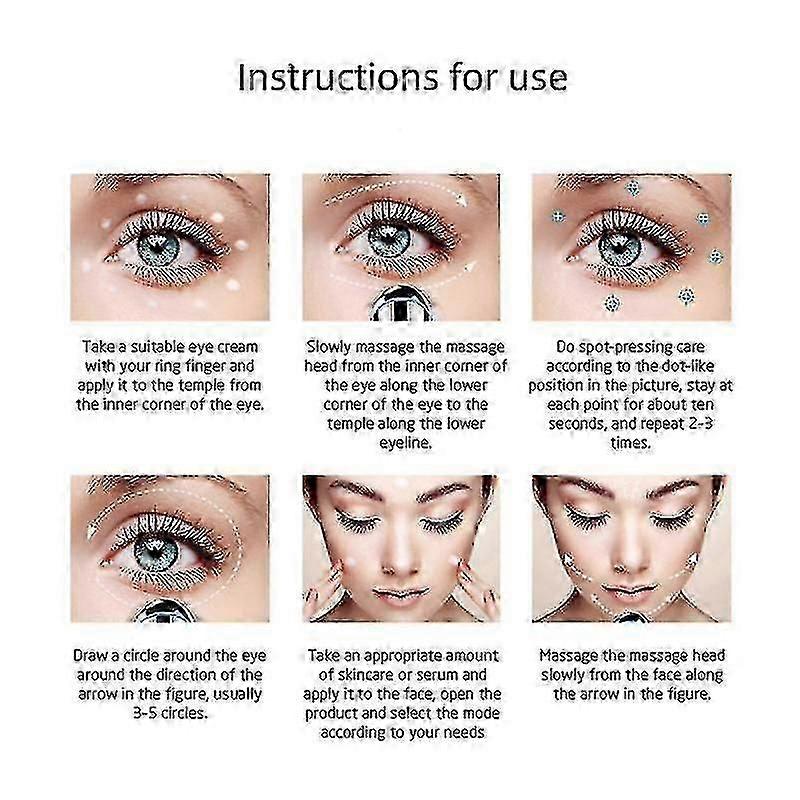 Instructions for use

Take a suitable eye cream with your ring finger and apply it to the temple from the inner corner of the eye.

Slowly massage the massage head from the inner corner of the eye along the lower corner of the eye to the temple along the lower eyeline.

Do spot-pressing care according to the dot-like position in the picture, stay at each point for about ten seconds, and repeat 2-3 times.

Draw a circle around the eye around the direction of the arrow in the figure, usually 3-5 circles.

Take an appropriate amount of skincare or serum and apply it to the face, open the product and select the mode according to your needs

Massage the massage head slowly from the face along the arrow in the figure.