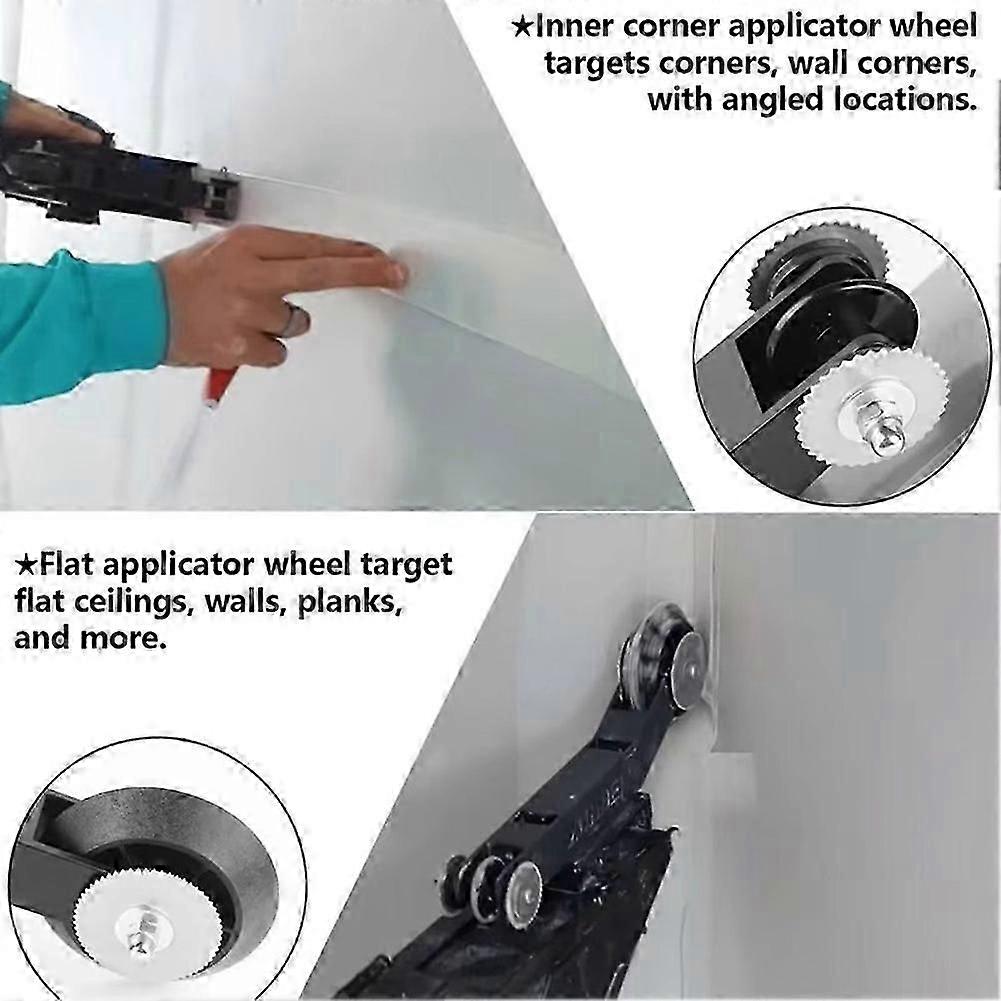 ★Inner corner applicator wheel targets corners, wall corners, with angled locations.

★Flat applicator wheel target flat ceilings, walls, planks, and more.