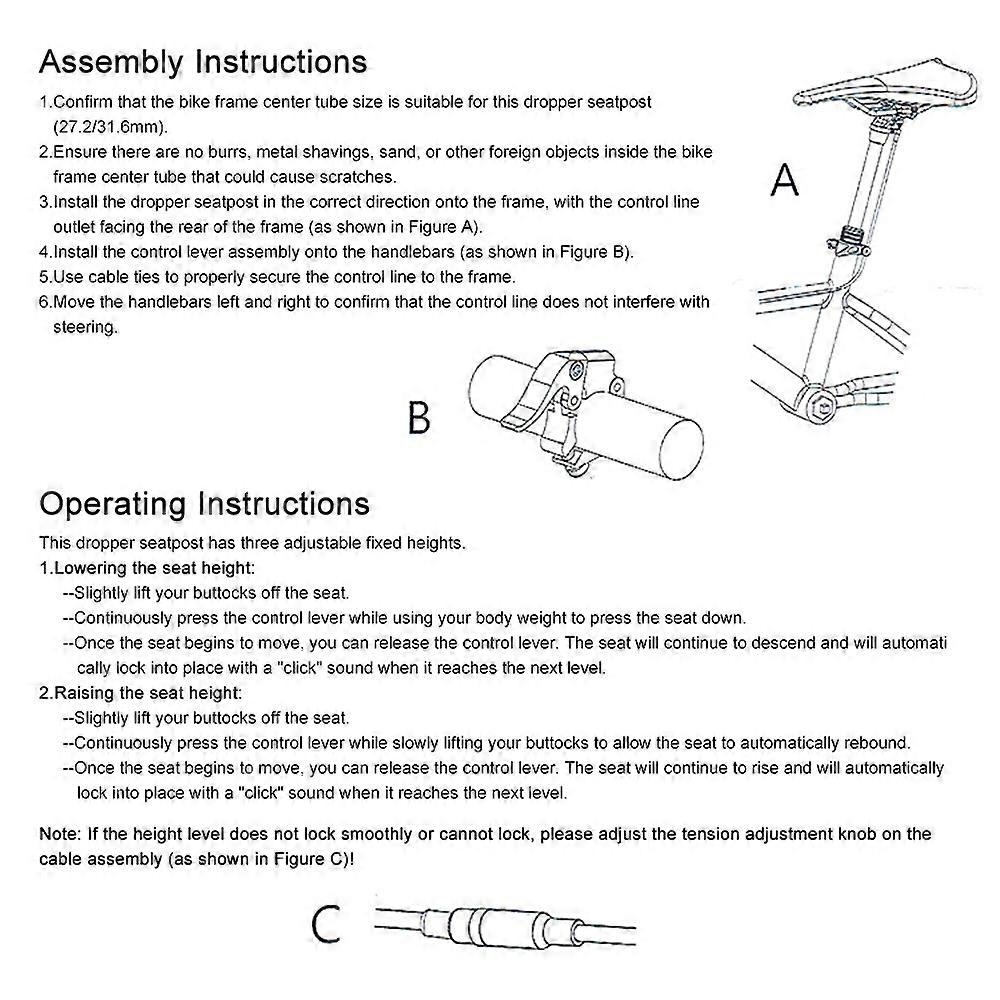 Assembly Instructions

1.Confirm that the bike frame center tube size is suitable for this dropper seatpost (27.2/31.6mm).
2.Ensure there are no burrs, metal shavings, sand, or other foreign objects inside the bike frame center tube that could cause scratches.
3.Install the dropper seatpost in the correct direction onto the frame, with the control line outlet facing the rear of the frame (as shown in Figure A).
4.Install the control lever assembly onto the handlebars (as shown in Figure B).
5.Use cable ties to properly secure the control line to the frame.
6.Move the handlebars left and right to confirm that the control line does not interfere with steering.

A

B

Operating Instructions

This dropper seatpost has three adjustable fixed heights.
1.Lowering the seat height:
--Slightly lift your buttocks off the seat.
--Continuously press the control lever while using your body weight to press the seat down.
--Once the seat begins to move, you can release the control lever. The seat will continue to descend and will automati cally lock into place with a "click" sound when it reaches the next level.
2.Raising the seat height:
--Slightly lift your buttocks off the seat.
--Continuously press the control lever while slowly lifting your buttocks to allow the seat to automatically rebound.
--Once the seat begins to move, you can release the control lever. The seat will continue to rise and will automatically lock into place with a "click" sound when it reaches the next level.

Note: If the height level does not lock smoothly or cannot lock, please adjust the tension adjustment knob on the cable assembly (as shown in Figure C)!

C