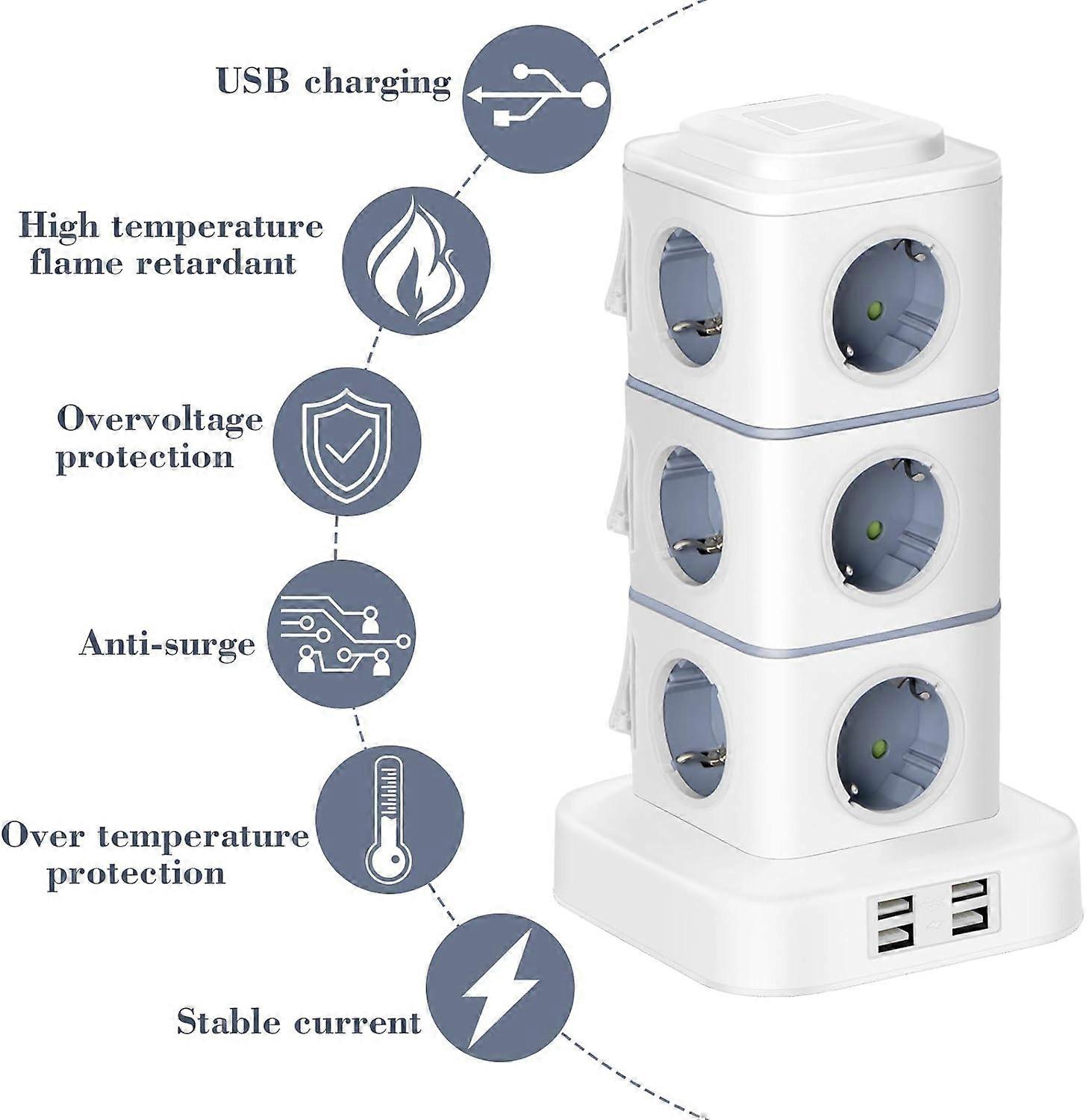 USB charging

High temperature flame retardant

Overvoltage protection

Anti-surge

Over temperature protection

Stable current