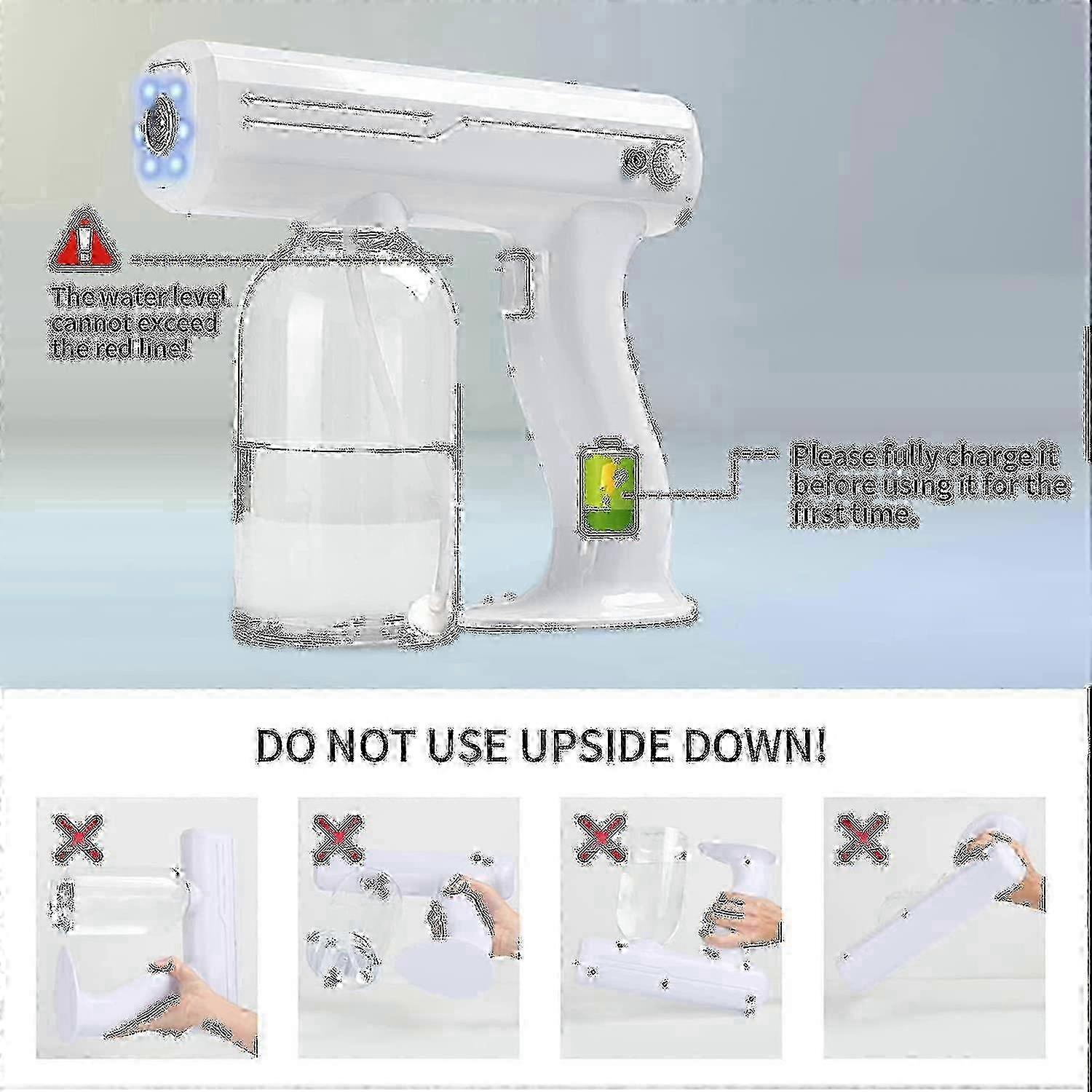 The water level cannot exceed the red line!

Please fully charge it before using it for the first time.

DO NOT USE UPSIDE DOWN!