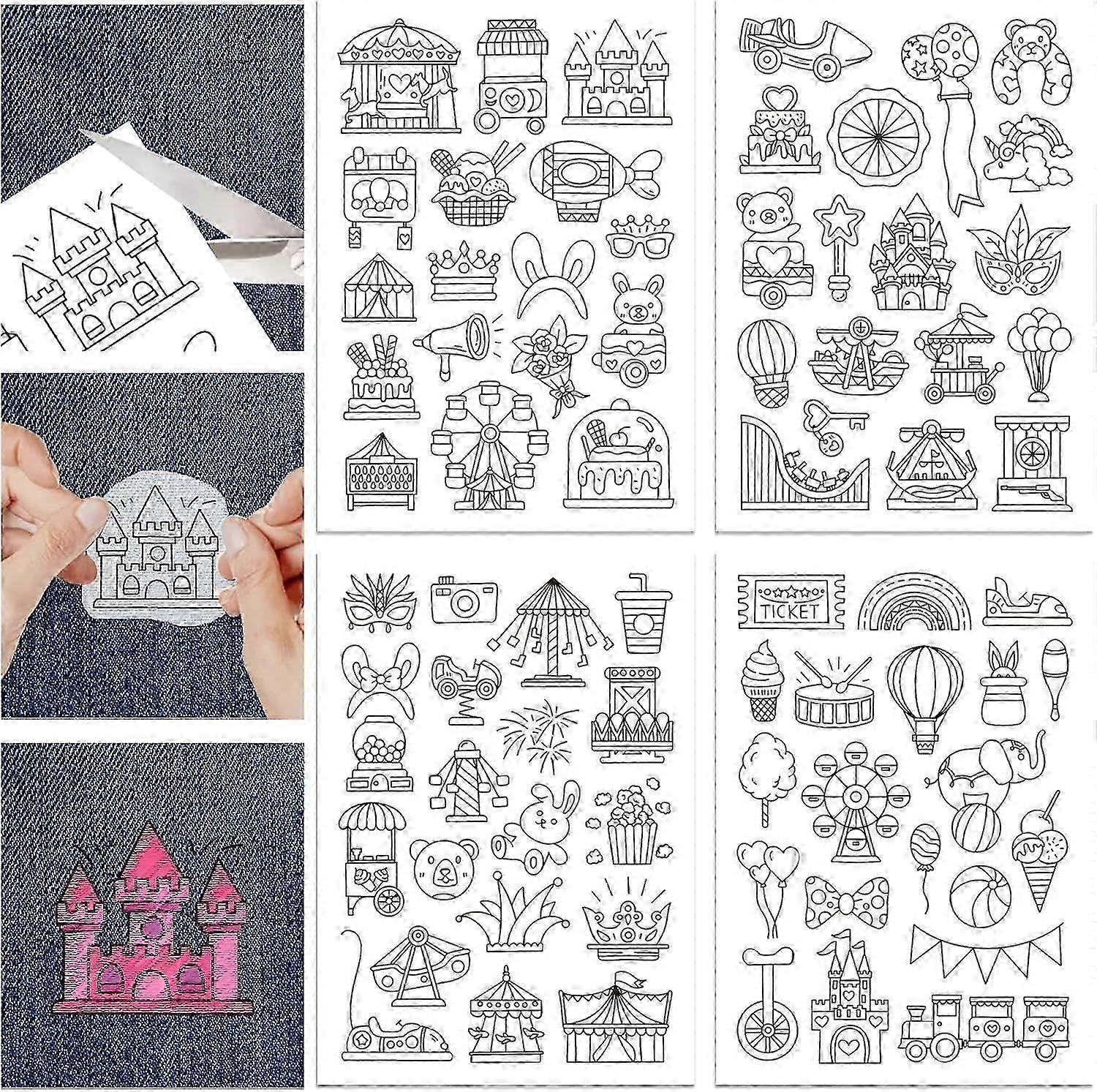 TICKET