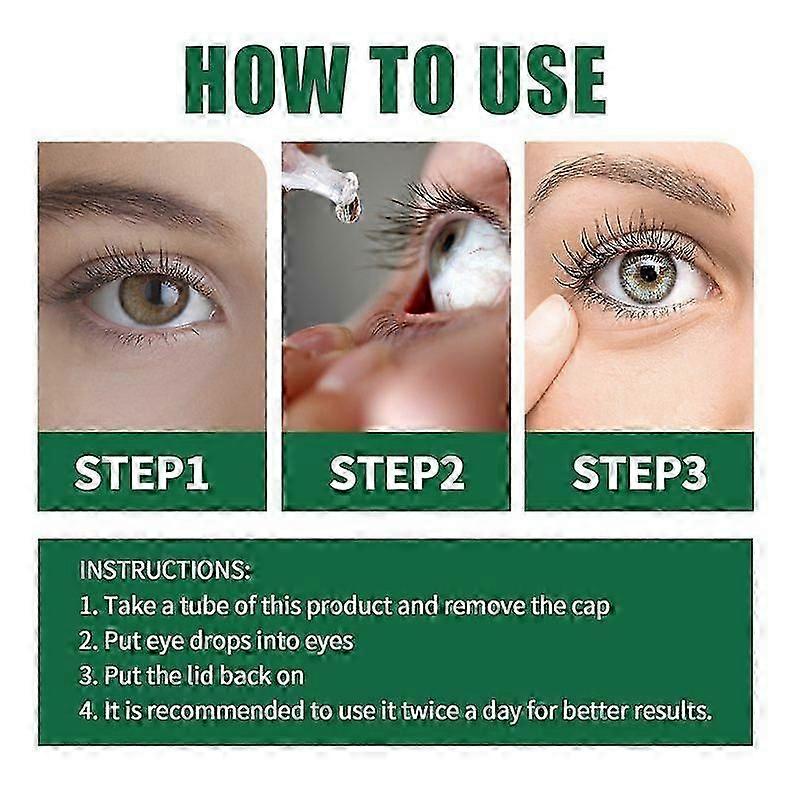 HOW TO USE

STEP1

STEP2

STEP3

INSTRUCTIONS:
1. Take a tube of this product and remove the cap
2. Put eye drops into eyes
3. Put the lid back on
4. It is recommended to use it twice a day for better results.