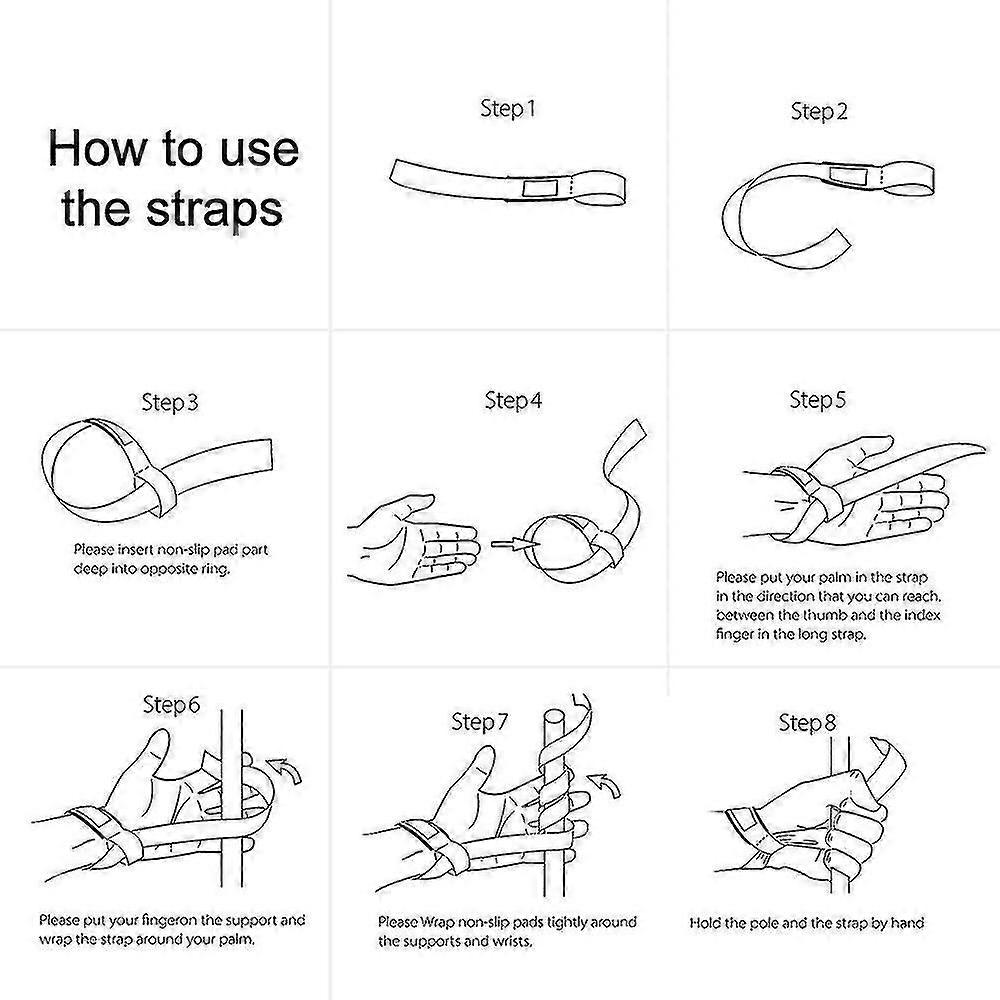 How to use the straps

Step 1

Step 2

Step 3

Please insert non-slip pad part deep into opposite ring.

Step 4

Step 5

Please put your palm in the strap in the direction that you can reach, between the thumb and the index finger in the long strap.

Step 6

Please put your fingeron the support and wrap the strap around your palm.

Step 7

Please Wrap non-slip pads tightly around the supports and wrists.

Step 8

Hold the pole and the strap by hand