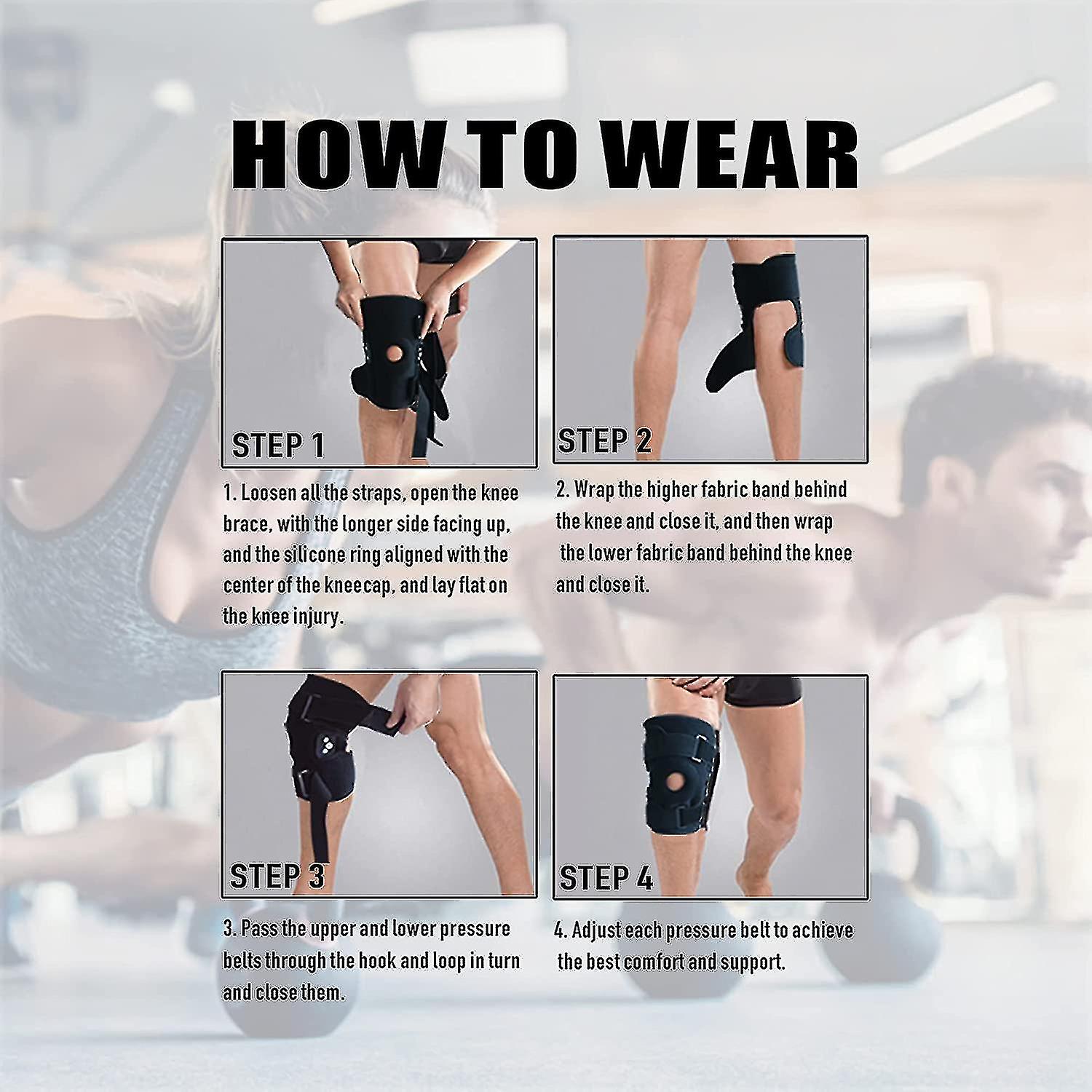 HOW TO WEAR

STEP 1

1. Loosen all the straps, open the knee brace, with the longer side facing up, and the silicone ring aligned with the center of the kneecap, and lay flat on the knee injury.

STEP 2

2. Wrap the higher fabric band behind the knee and close it, and then wrap the lower fabric band behind the knee and close it.

STEP 3

3. Pass the upper and lower pressure belts through the hook and loop in turn and close them.

STEP 4

4. Adjust each pressure belt to achieve the best comfort and support.