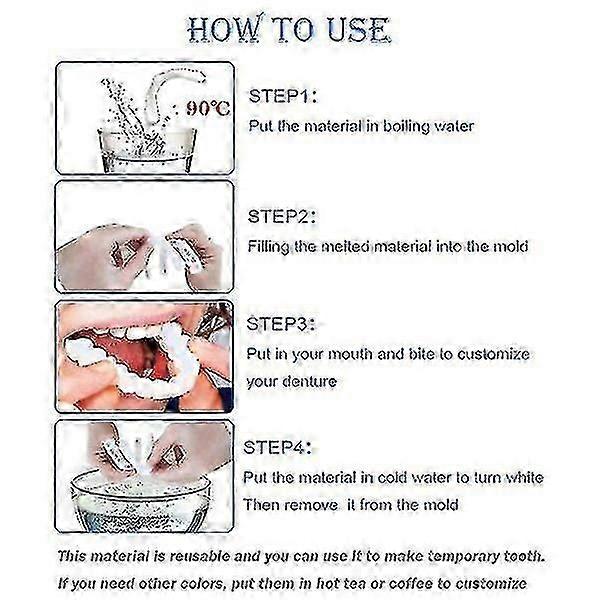 HOW TO USE

: 90℃

STEP1:
Put the material in boiling water

STEP2:
Filling the melted material into the mold

STEP3:
Put in your mouth and bite to customize your denture

STEP4:
Put the material in cold water to turn white
Then remove it from the mold

This material is reusable and you can use it to make temporary tooth.
If you need other colors, put them in hot tea or coffee to customize