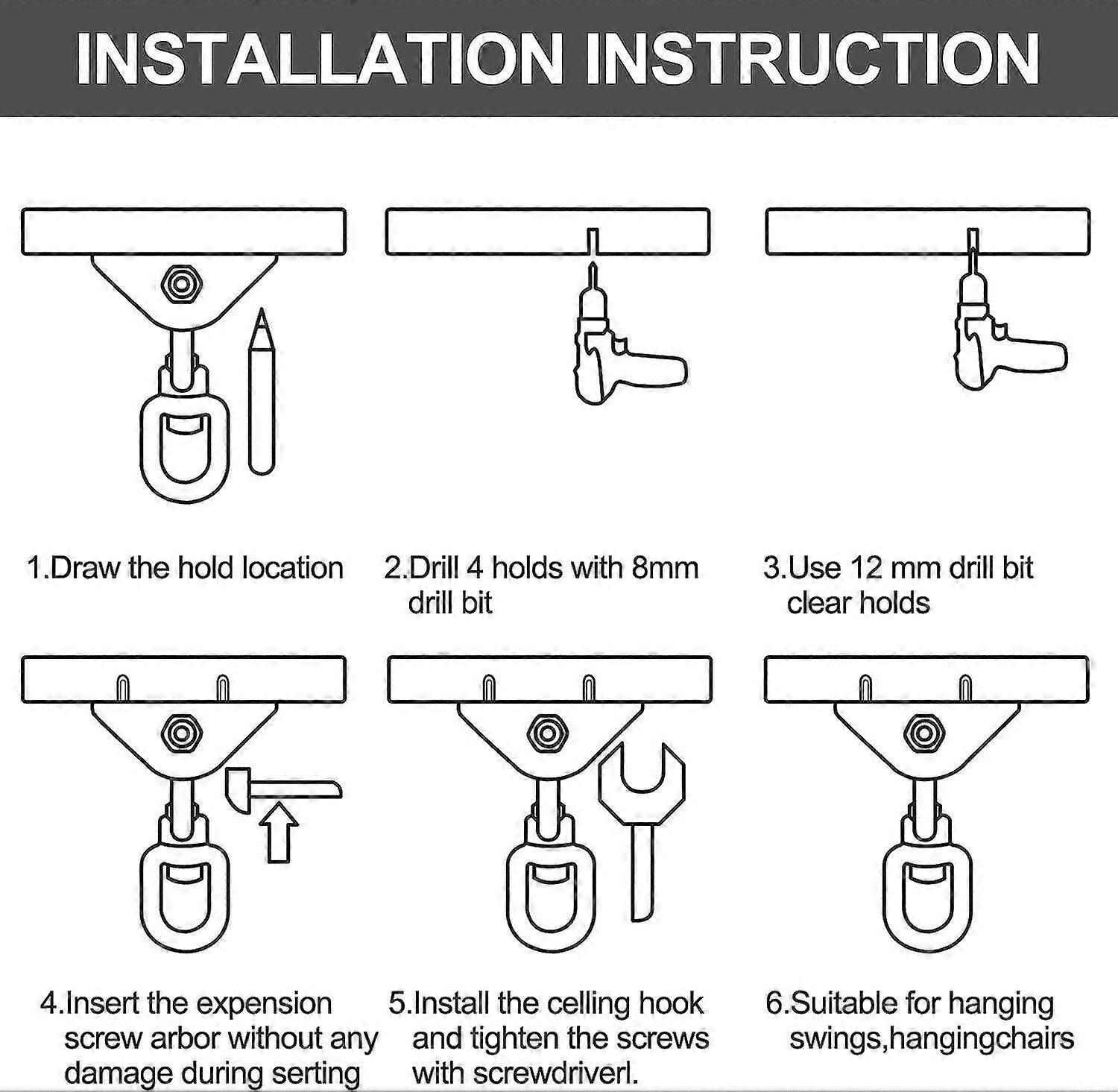 INSTALLATION INSTRUCTION

1.Draw the hold location

2.Drill 4 holds with 8mm drill bit

3.Use 12 mm drill bit clear holds

4.Insert the expension screw arbor without any damage during serting

5.Install the celling hook and tighten the screws with screwdriverl.

6.Suitable for hanging swings,hangingchairs