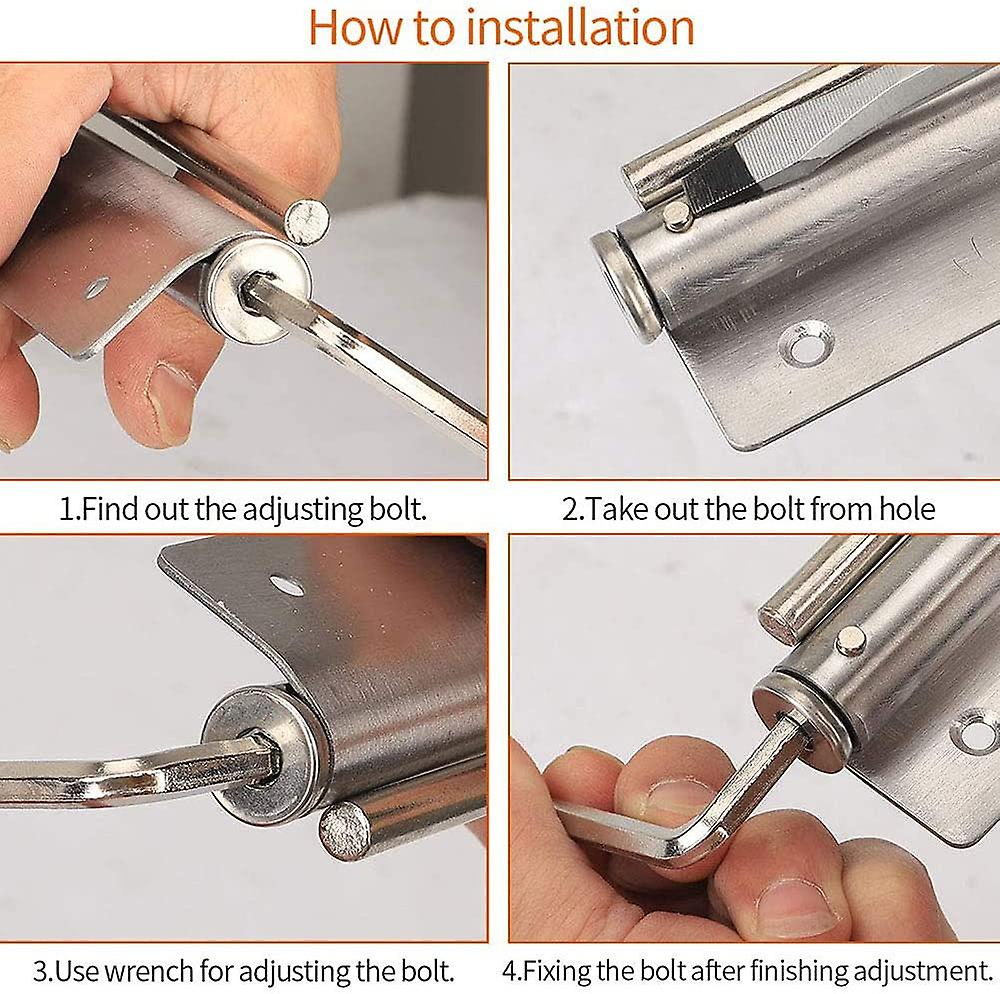 How to installation

1.Find out the adjusting bolt.

2.Take out the bolt from hole

3.Use wrench for adjusting the bolt.

4.Fixing the bolt after finishing adjustment.